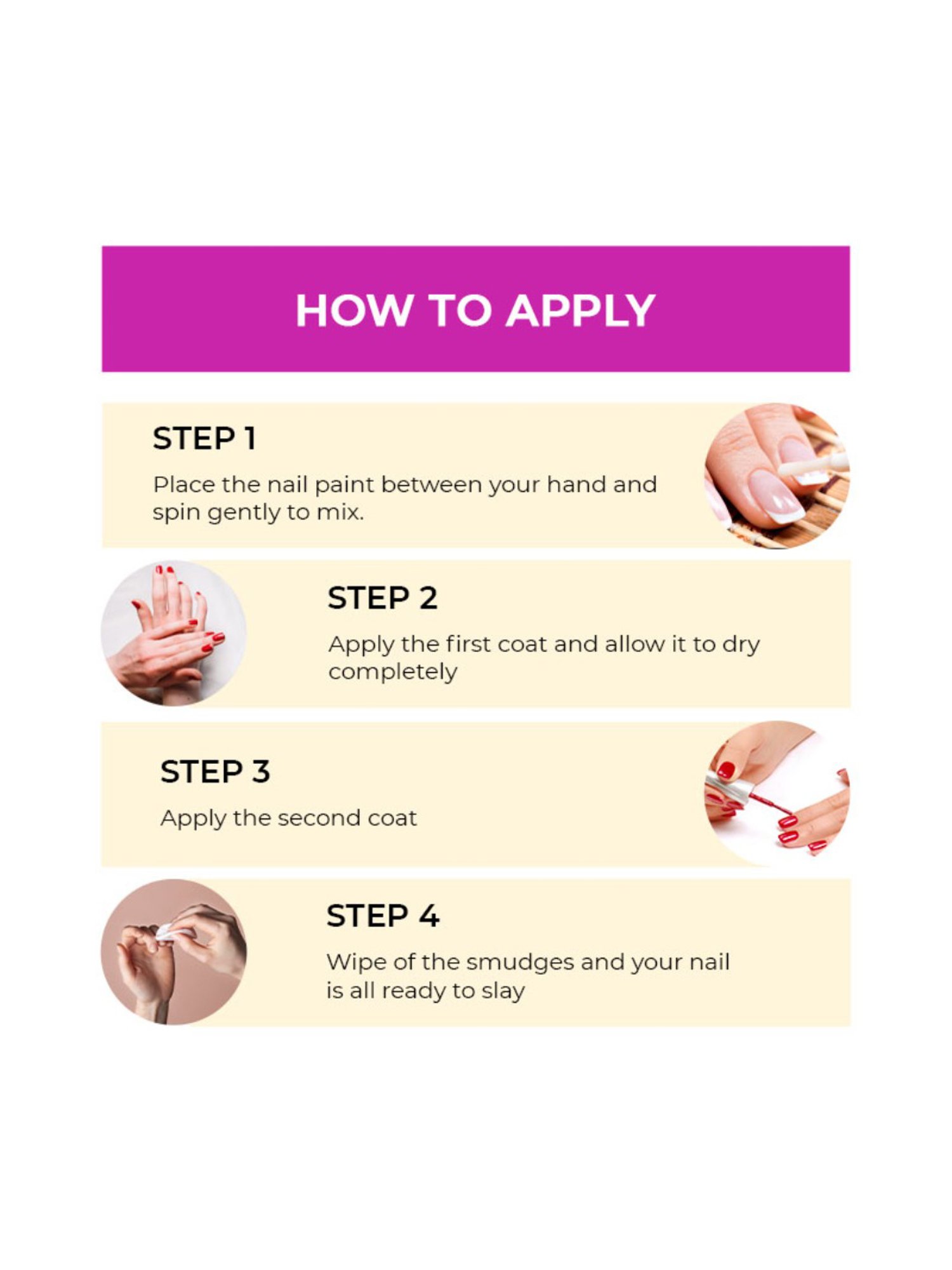 HOW TO APPLY

STEP 1

Place the nail paint between your hand and spin gently to mix.

STEP 2

Apply the first coat and allow it to dry completely

STEP 3

Apply the second coat

STEP 4

Wipe of the smudges and your nail is all ready to slay