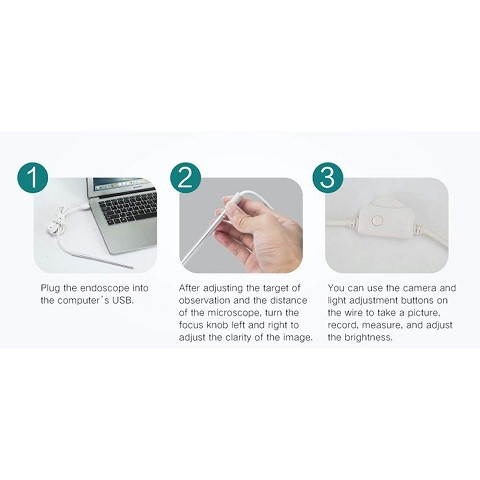 1

Plug the endoscope into the computer's USB.

2

After adjusting the target of observation and the distance of the microscope, turn the focus knob left and right to adjust the clarity of the image.

3

You can use the camera and light adjustment buttons on the wire to take a picture, record, measure, and adjust the brightness.