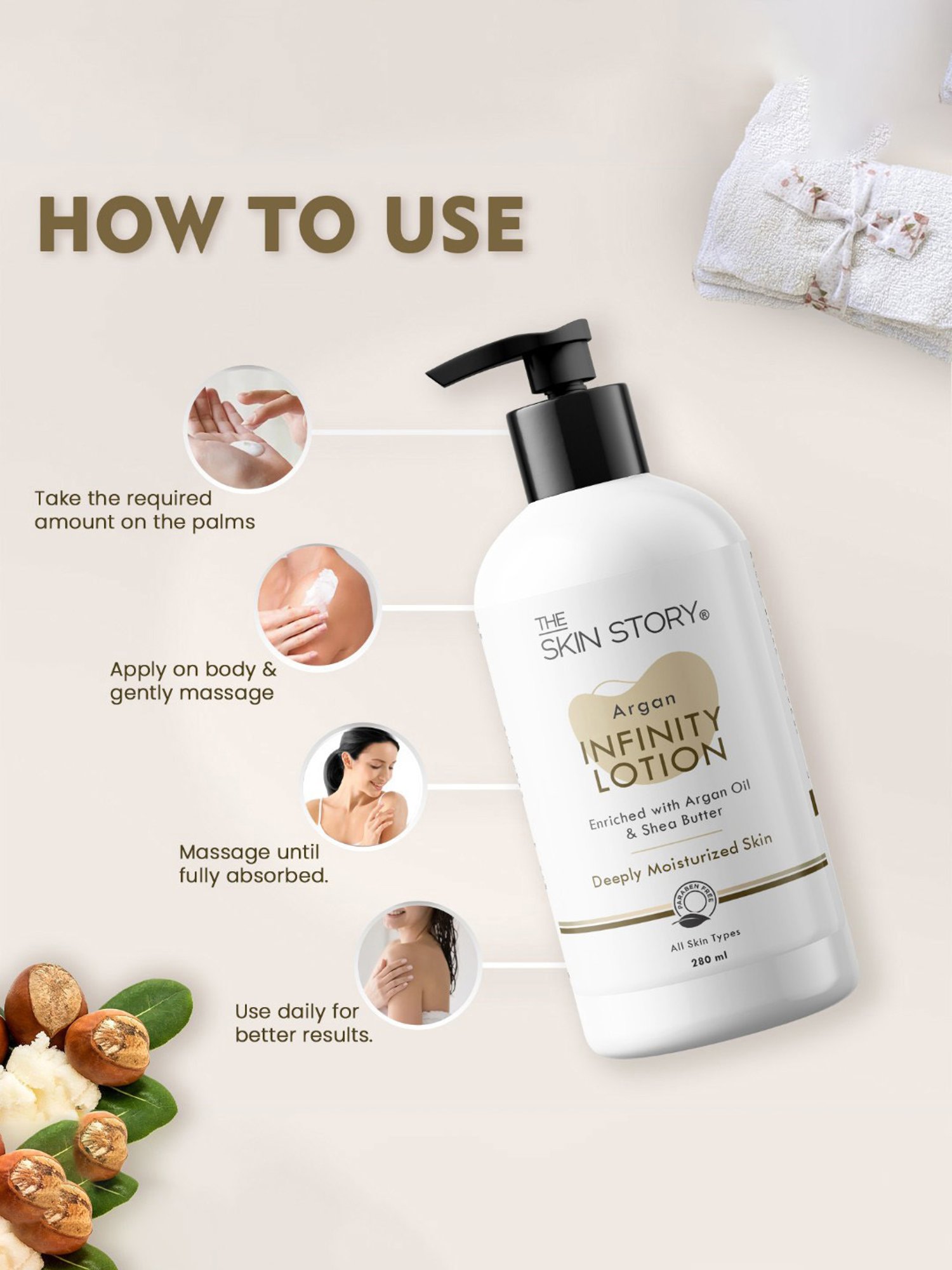 HOW TO USE

Take the required amount on the palms

Apply on body & gently massage

Massage until fully absorbed.

Use daily for better results.

THE SKIN STORY®

Argan
INFINITY LOTION

Enriched with Argan Oil & Shea Butter

Deeply Moisturized Skin

PARABEN FREE

All Skin Types
280 ml