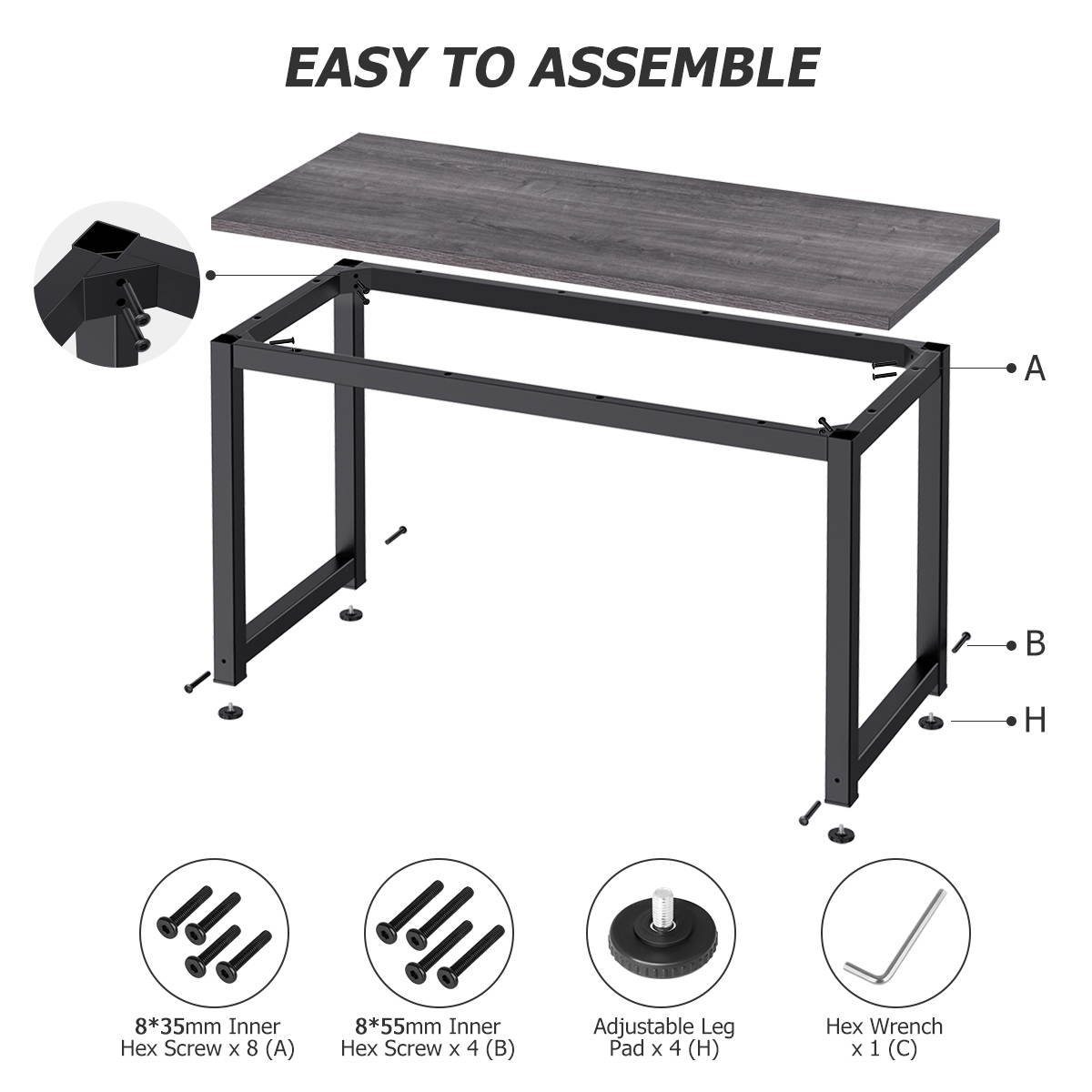 EASY TO ASSEMBLE

A

B

H

8*35mm Inner Hex Screw x 8 (A)

8*55mm Inner Hex Screw x 4 (B)

Adjustable Leg Pad x 4 (H)

Hex Wrench x 1 (C)