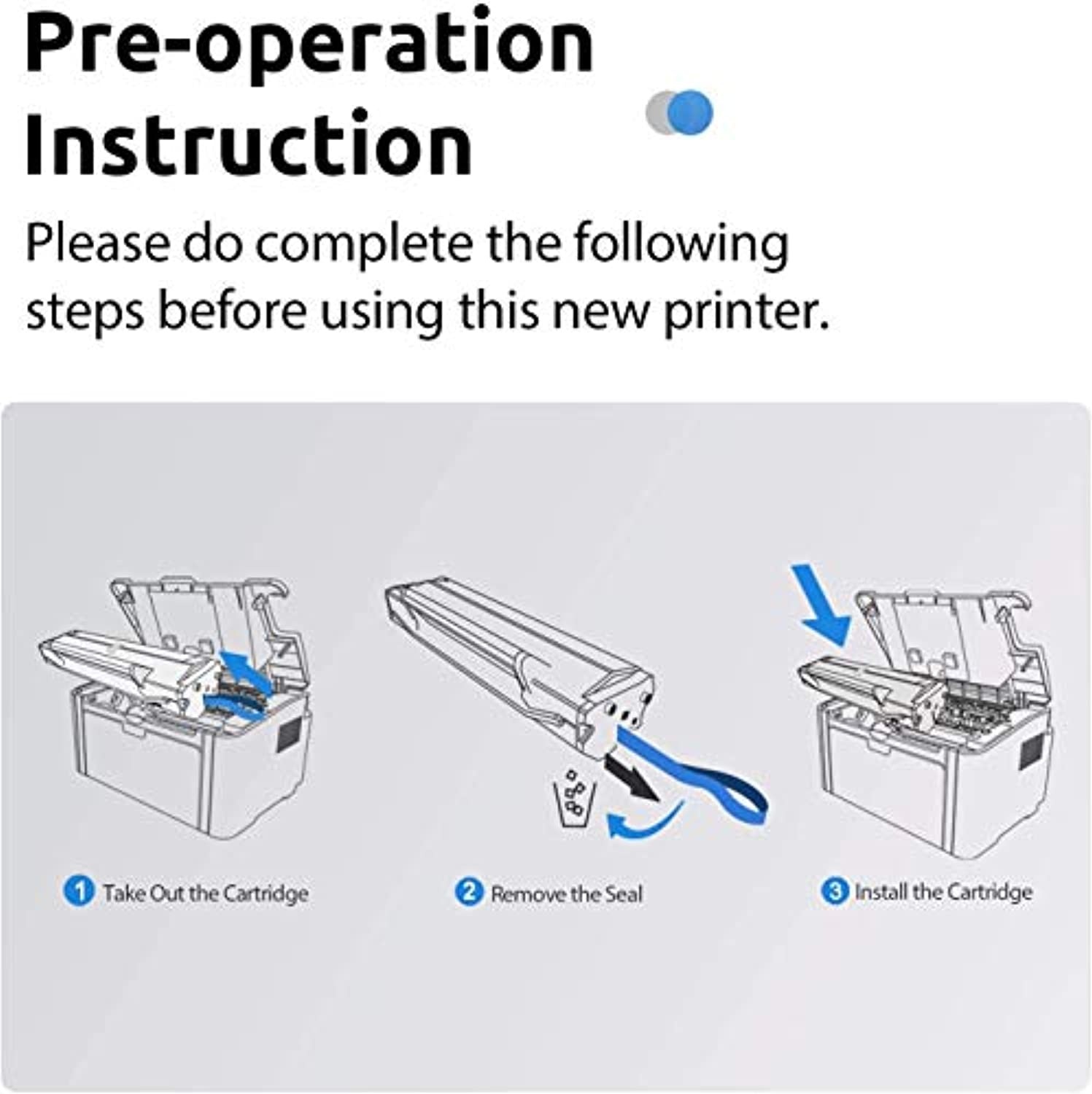 Pre-operation Instruction

Please do complete the following steps before using this new printer.

1 Take Out the Cartridge

2 Remove the Seal

3 Install the Cartridge