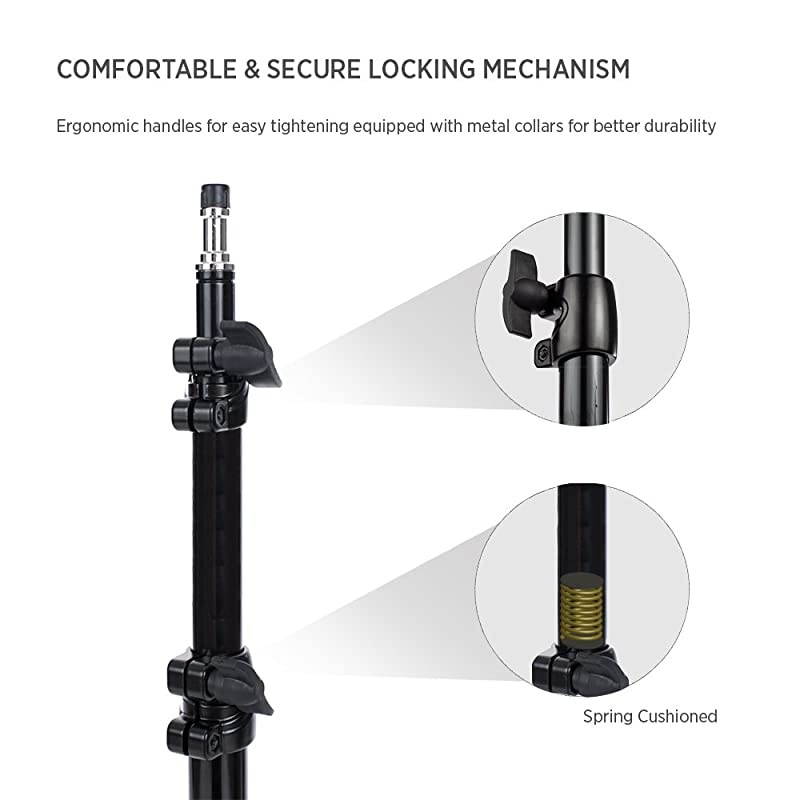 COMFORTABLE & SECURE LOCKING MECHANISM

Ergonomic handles for easy tightening equipped with metal collars for better durability

Spring Cushioned