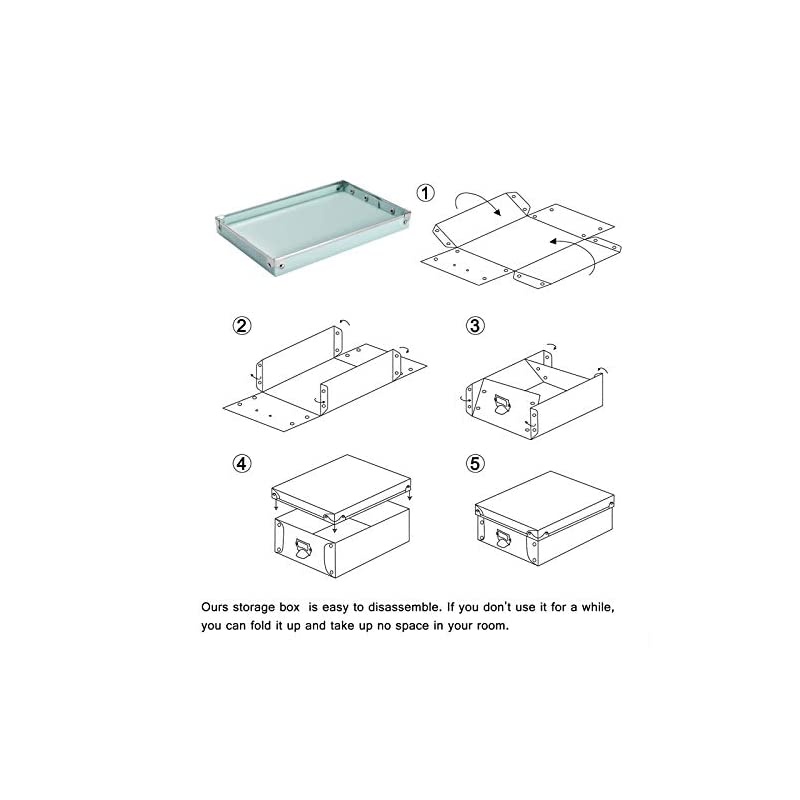 ①

②

③

④

⑤

Ours storage box is easy to disassemble. If you don't use it for a while, you can fold it up and take up no space in your room.