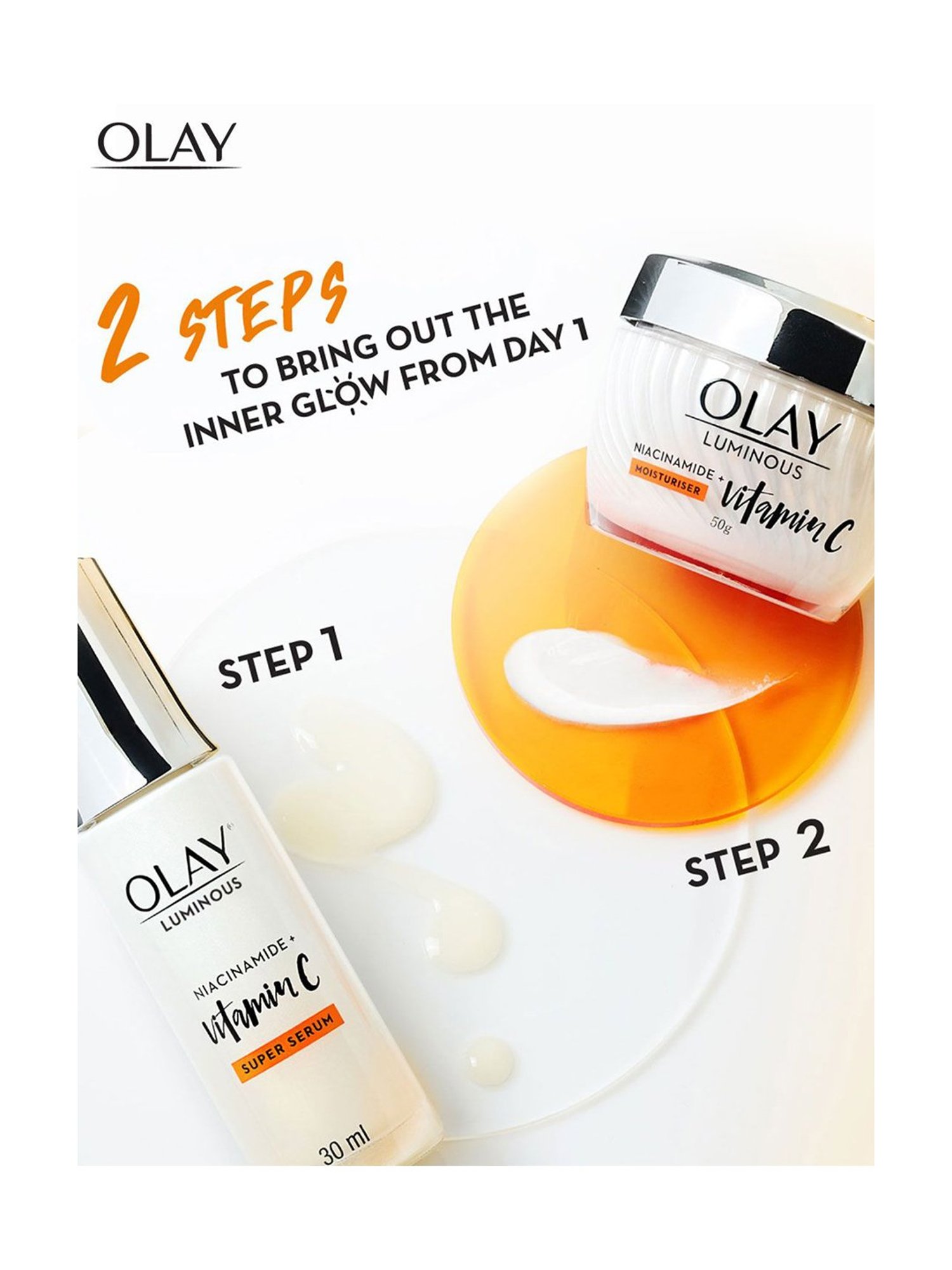 OLAY

2 STEPS TO BRING OUT THE INNER GLOW FROM DAY 1

OLAY
LUMINOUS
NIACINAMIDE +
MOISTURISER
Vitamin C
50g

STEP 1

STEP 2

OLAY
LUMINOUS
NIACINAMIDE +
Vitamin C
SUPER SERUM
30 ml