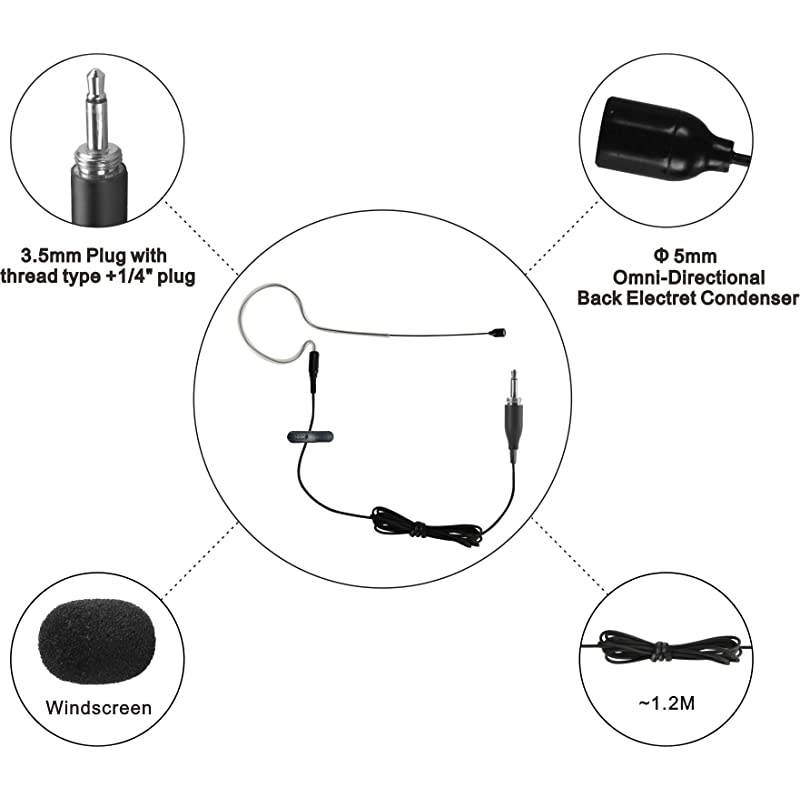 3.5mm Plug with thread type +1/4" plug

Φ 5mm
Omni-Directional
Back Electret Condenser

Windscreen

~1.2M