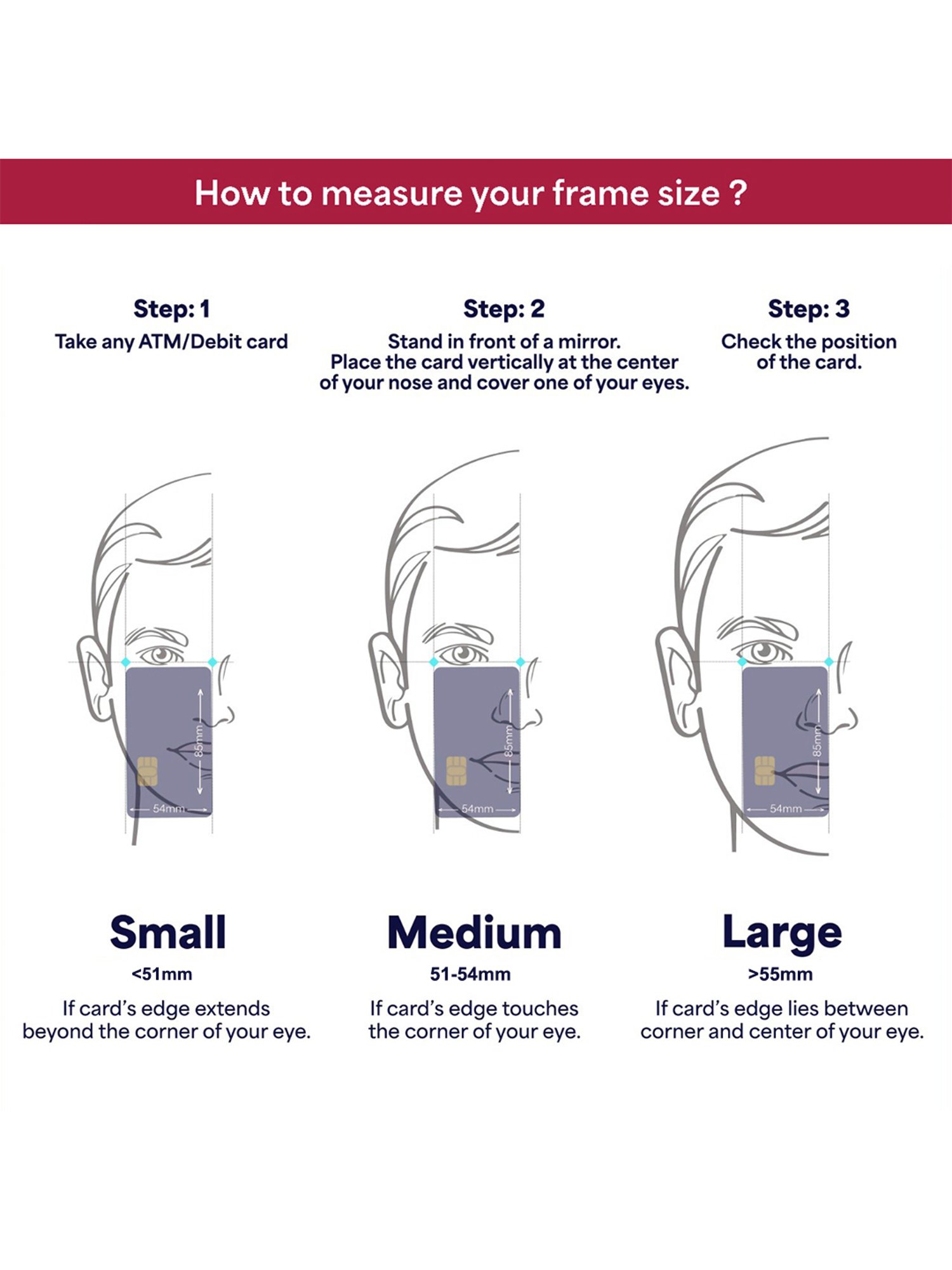 How to measure your frame size ?

Step: 1
Take any ATM/Debit card

Step: 2
Stand in front of a mirror. Place the card vertically at the center of your nose and cover one of your eyes.

Step: 3
Check the position of the card.

85mm
54mm

85mm
54mm

85mm
54mm

Small
<51mm
If card's edge extends beyond the corner of your eye.

Medium
51-54mm
If card's edge touches the corner of your eye.

Large
>55mm
If card's edge lies between corner and center of your eye.