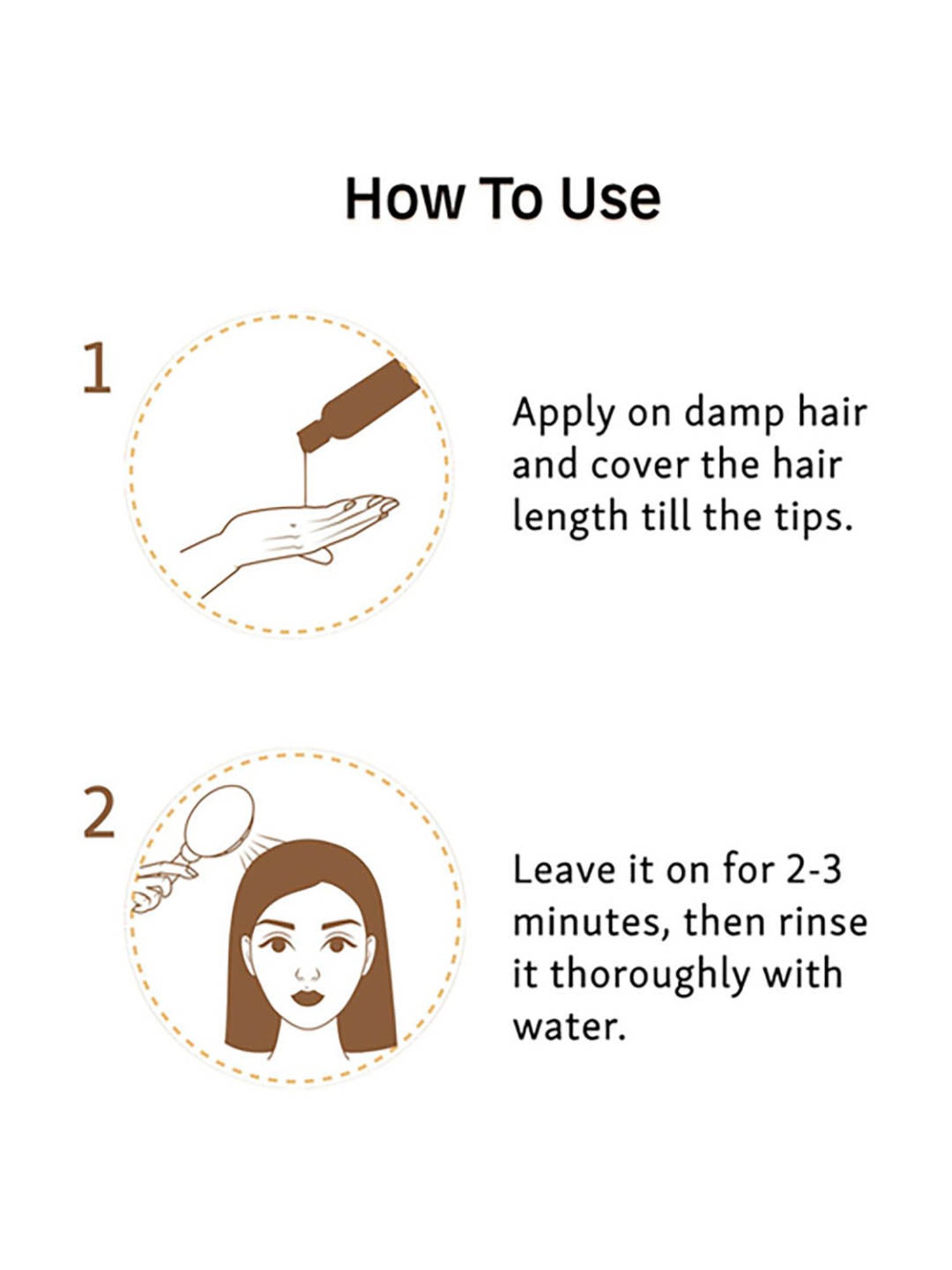 How To Use

1

Apply on damp hair and cover the hair length till the tips.

2

Leave it on for 2-3 minutes, then rinse it thoroughly with water.