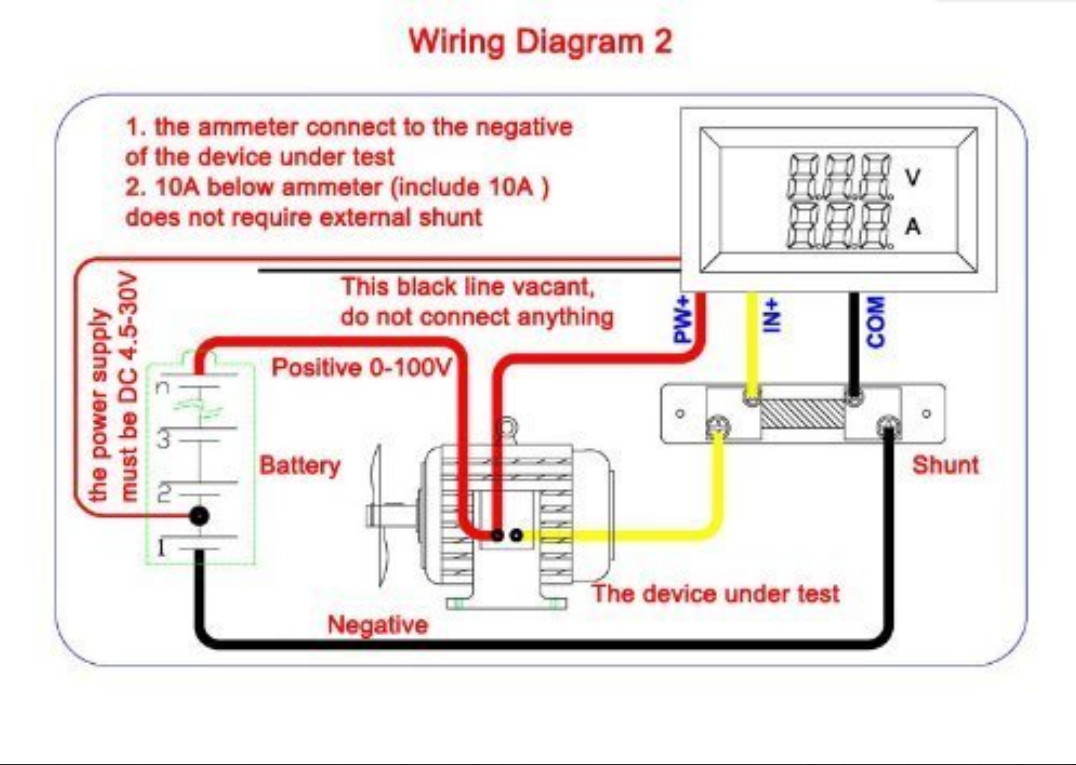 Wiring Diagram 2

1. the ammeter connect to the negative of the device under test
2. 10A below ammeter (include 10A ) does not require external shunt

V
A

This black line vacant, do not connect anything

PW+
IN+
COM

the power supply must be DC 4.5-30V

Positive 0-100V

n
3
2
1

Battery

Shunt

The device under test

Negative