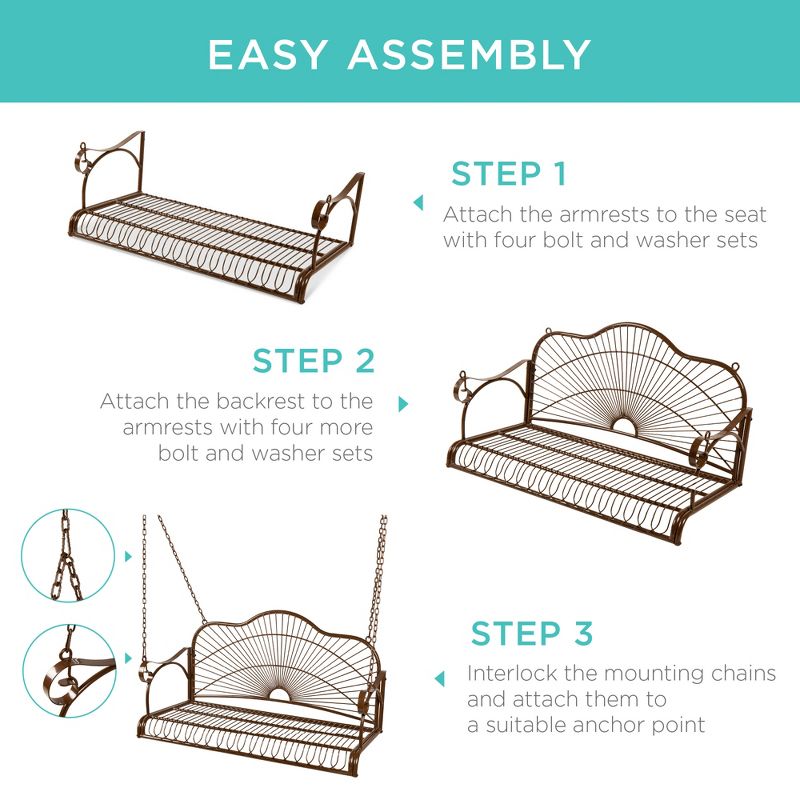 EASY ASSEMBLY

STEP 1
Attach the armrests to the seat with four bolt and washer sets

STEP 2
Attach the backrest to the armrests with four more bolt and washer sets

STEP 3
Interlock the mounting chains and attach them to a suitable anchor point