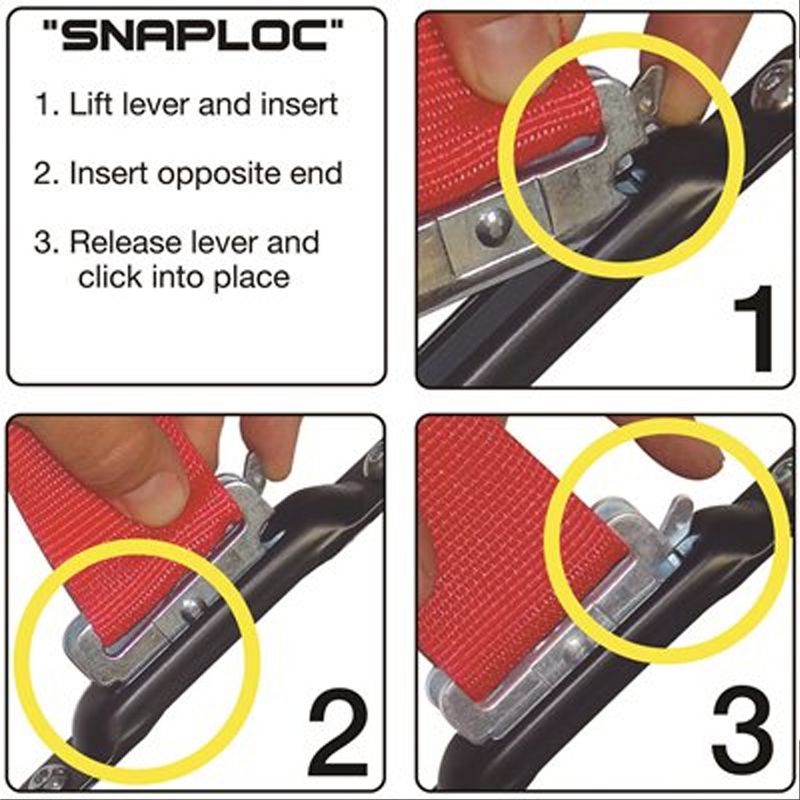 "SNAPLOC"

1. Lift lever and insert

2. Insert opposite end

3. Release lever and click into place

1

2

3