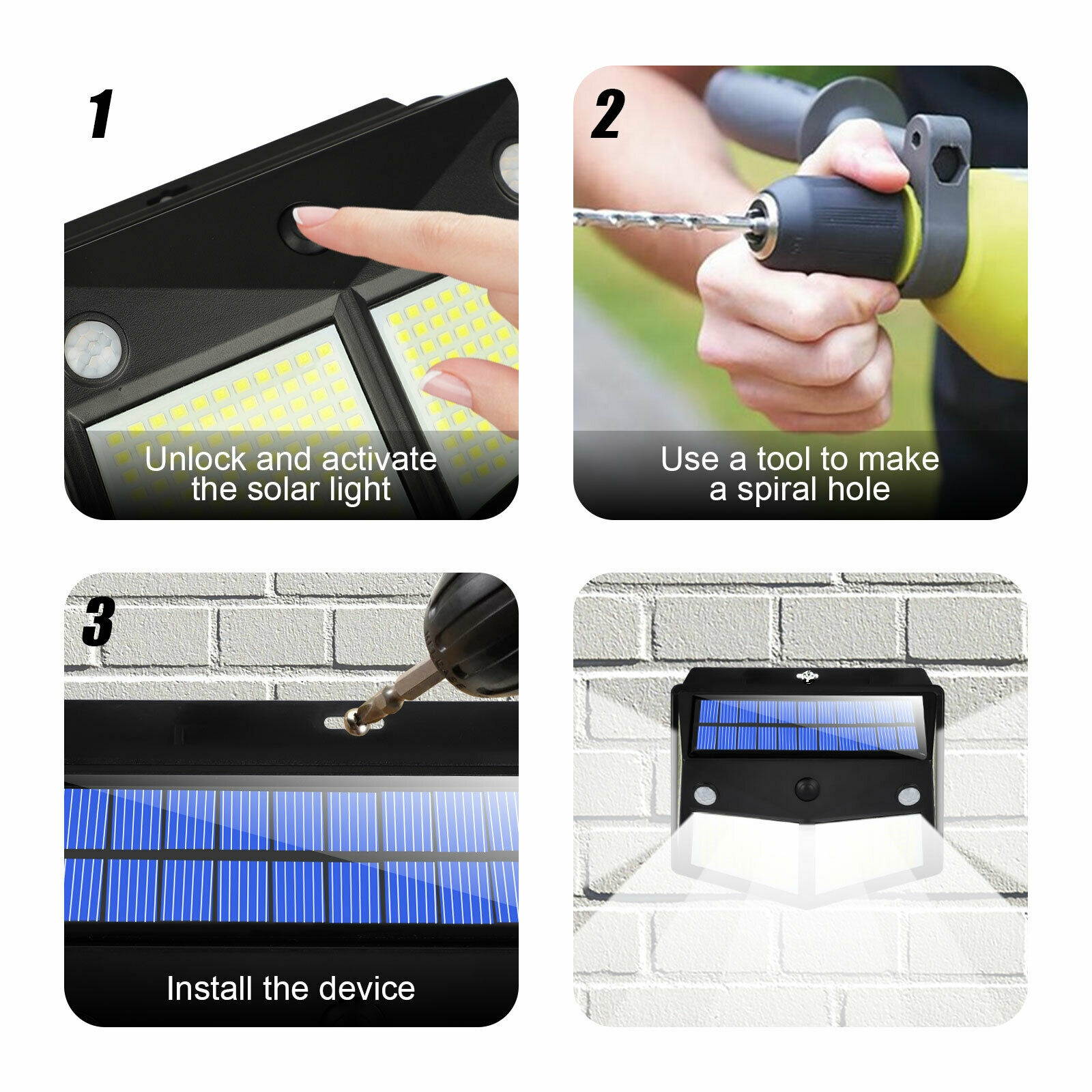 1

Unlock and activate the solar light

2

Use a tool to make a spiral hole

3

Install the device