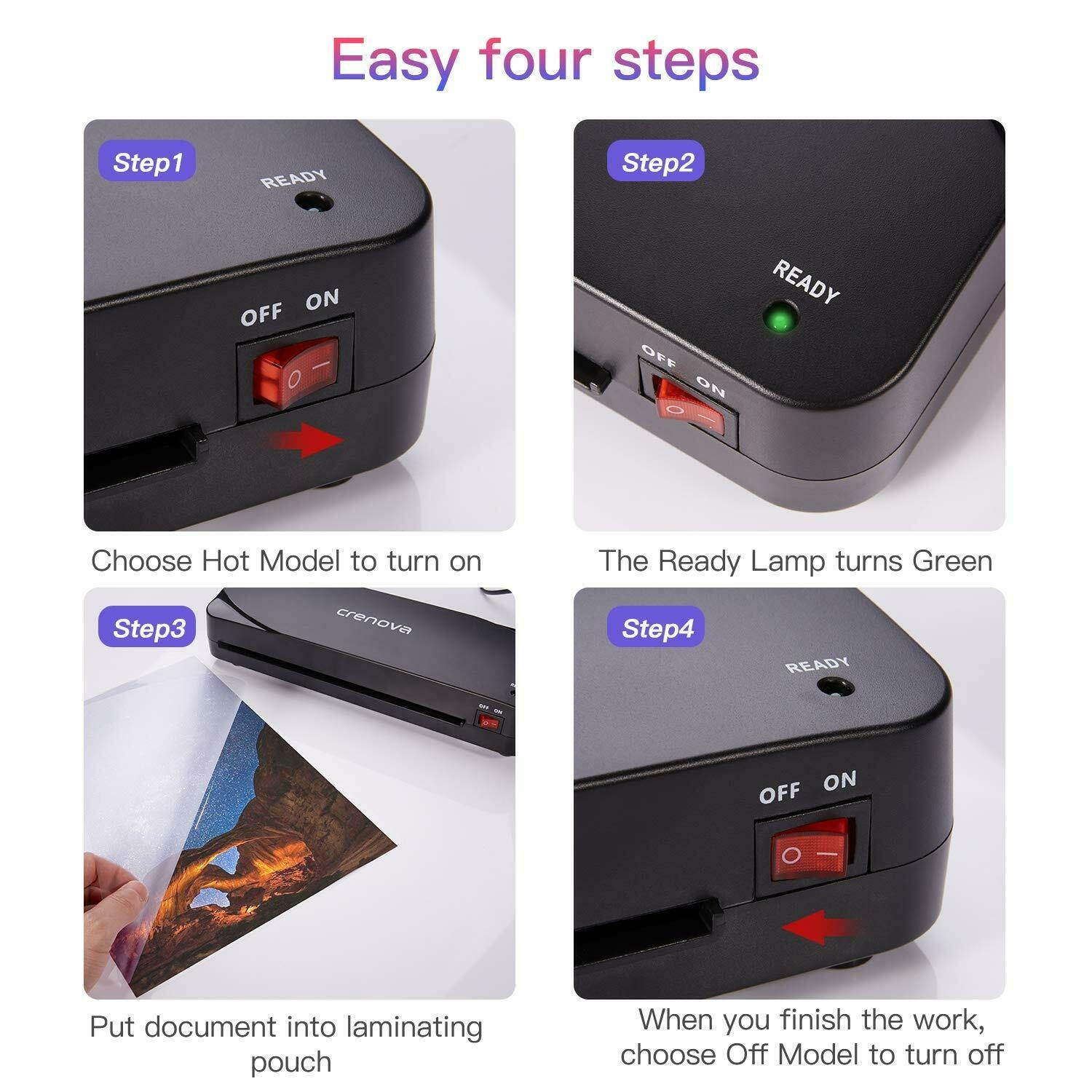 Easy four steps

Step1

READY

OFF ON

Choose Hot Model to turn on

Step2

READY

OFF ON

The Ready Lamp turns Green

Step3

crenova

OFF ON

Put document into laminating pouch

Step4

READY

OFF ON

When you finish the work, choose Off Model to turn off