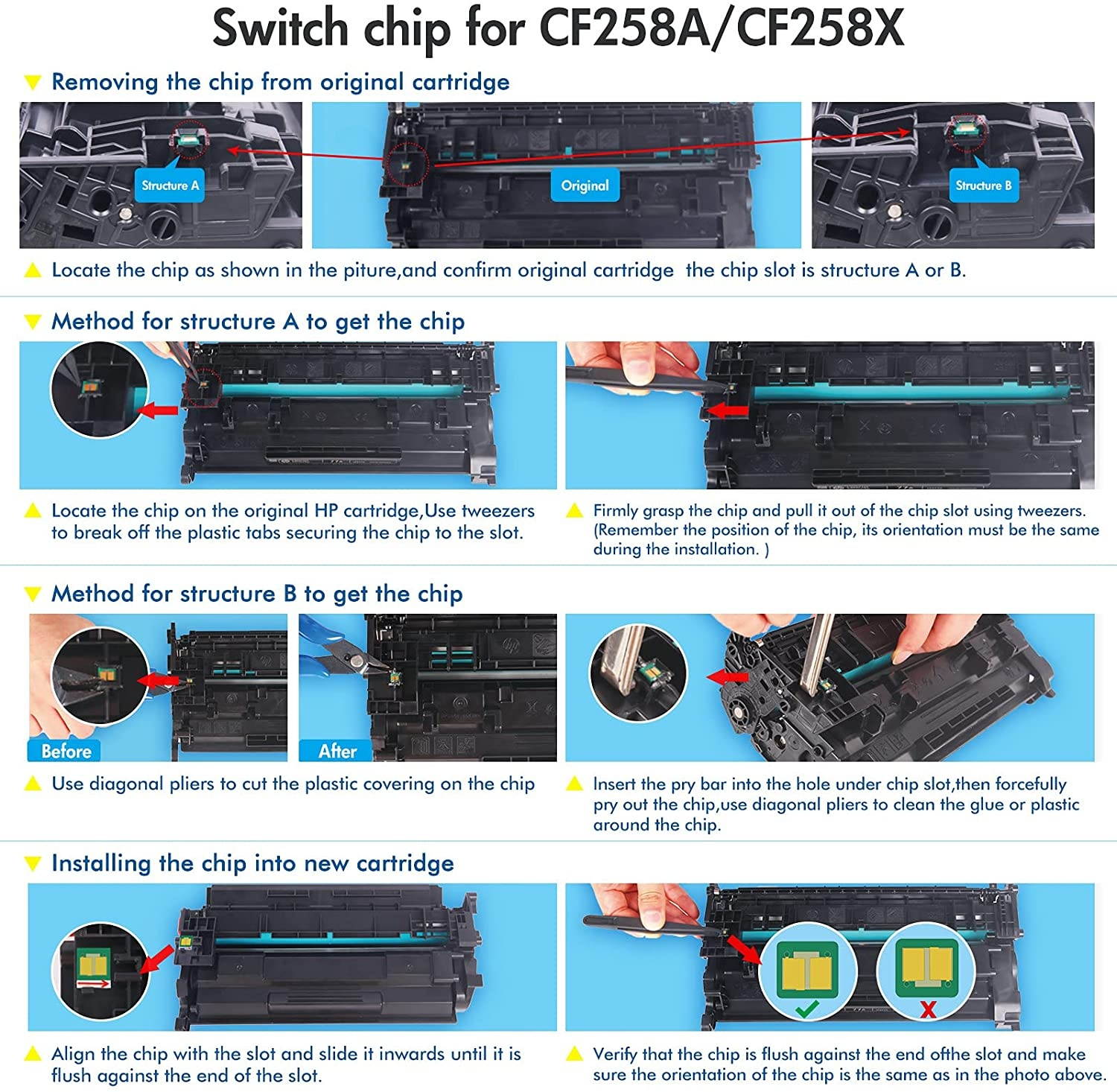 Switch chip for CF258A/CF258X

Removing the chip from original cartridge

Structure A

Original

Structure B

Locate the chip as shown in the piture,and confirm original cartridge the chip slot is structure A or B.

Method for structure A to get the chip

Locate the chip on the original HP cartridge,Use tweezers to break off the plastic tabs securing the chip to the slot.

Firmly grasp the chip and pull it out of the chip slot using tweezers. (Remember the position of the chip, its orientation must be the same during the installation. )

Method for structure B to get the chip

Before

After

Use diagonal pliers to cut the plastic covering on the chip

Insert the pry bar into the hole under chip slot,then forcefully pry out the chip,use diagonal pliers to clean the glue or plastic around the chip.

Installing the chip into new cartridge

Align the chip with the slot and slide it inwards until it is flush against the end of the slot.

Verify that the chip is flush against the end ofthe slot and make sure the orientation of the chip is the same as in the photo above.