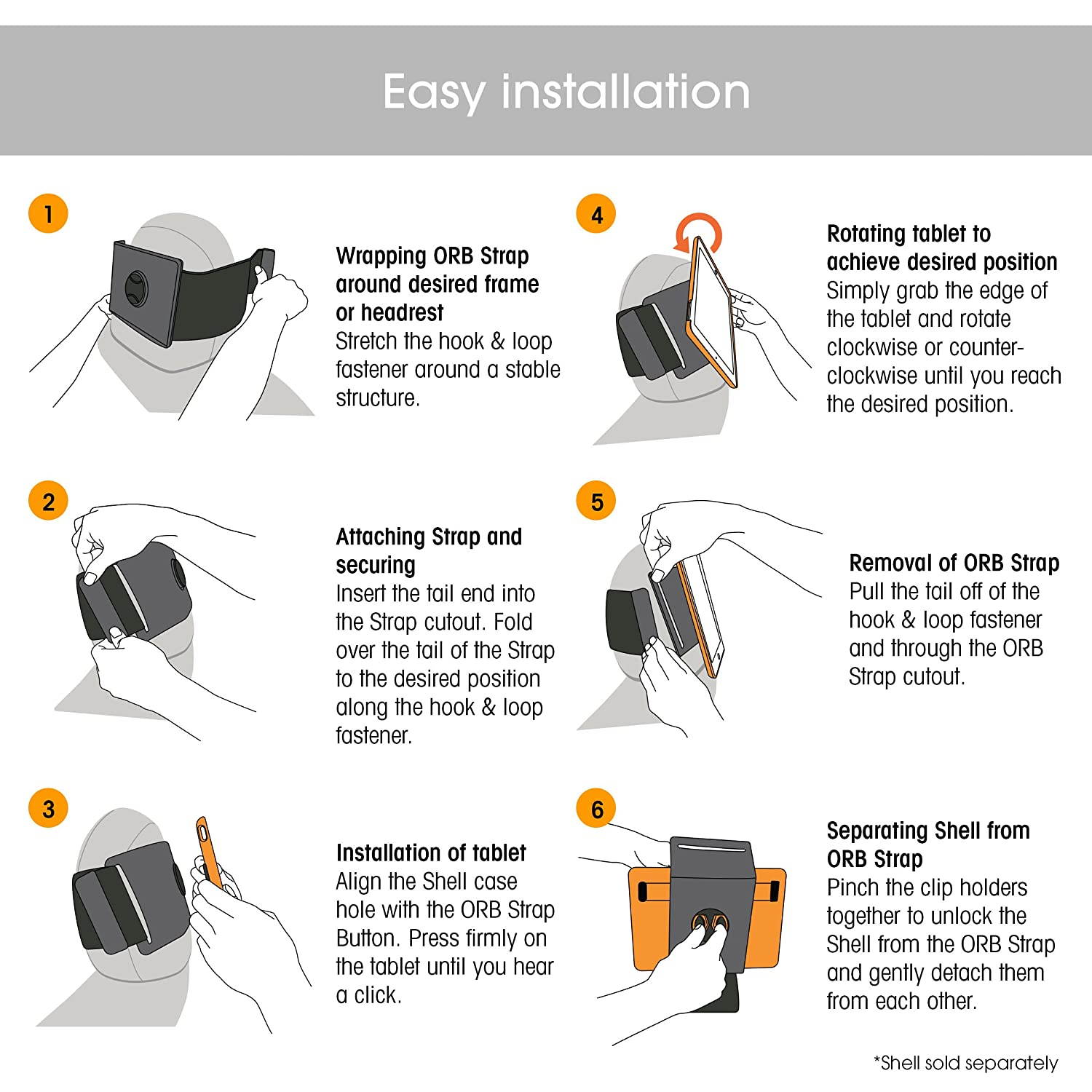 Easy installation

1

Wrapping ORB Strap around desired frame or headrest
Stretch the hook & loop fastener around a stable structure.

2

Attaching Strap and securing
Insert the tail end into the Strap cutout. Fold over the tail of the Strap to the desired position along the hook & loop fastener.

3

Installation of tablet
Align the Shell case hole with the ORB Strap Button. Press firmly on the tablet until you hear a click.

4

Rotating tablet to achieve desired position
Simply grab the edge of the tablet and rotate clockwise or counter-clockwise until you reach the desired position.

5

Removal of ORB Strap
Pull the tail off of the hook & loop fastener and through the ORB Strap cutout.

6

Separating Shell from ORB Strap
Pinch the clip holders together to unlock the Shell from the ORB Strap and gently detach them from each other.

*Shell sold separately