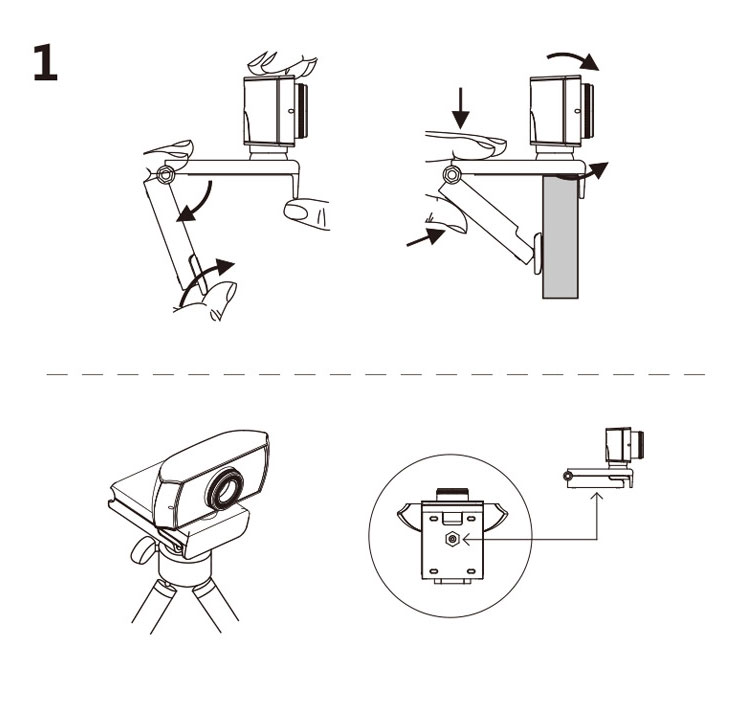 1