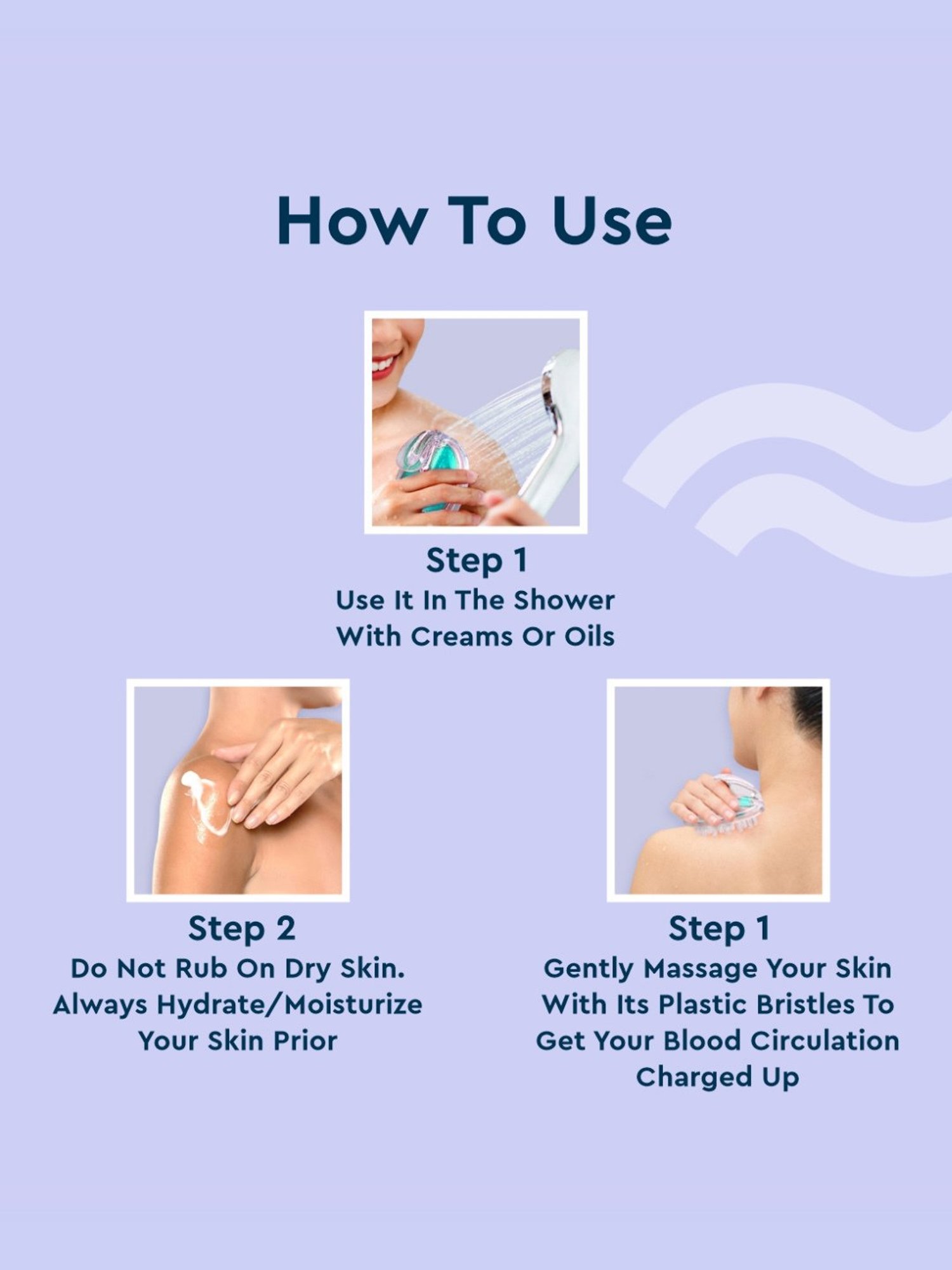 How To Use

Step 1
Use It In The Shower With Creams Or Oils

Step 2
Do Not Rub On Dry Skin. Always Hydrate/Moisturize Your Skin Prior

Step 1
Gently Massage Your Skin With Its Plastic Bristles To Get Your Blood Circulation Charged Up