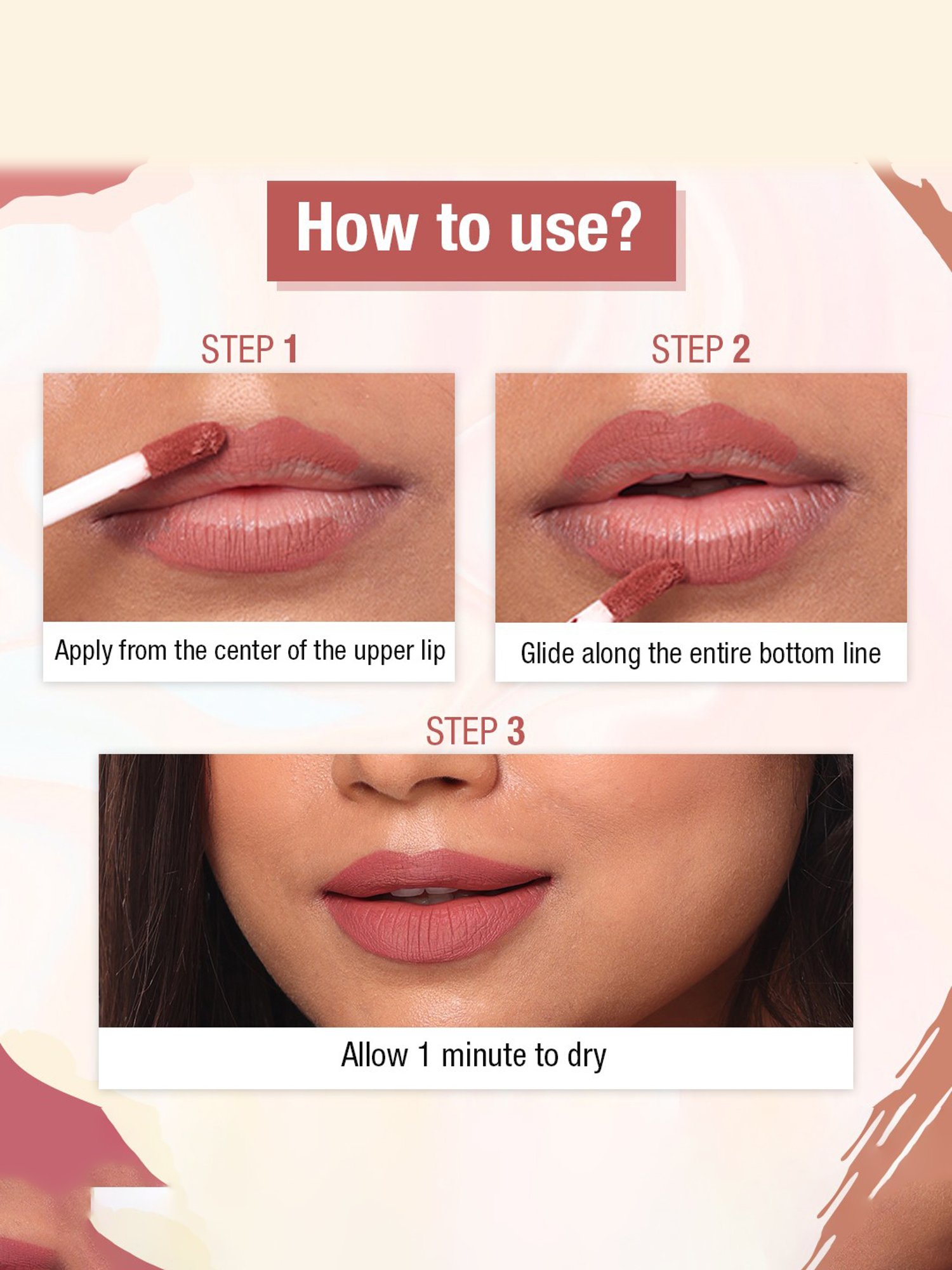 How to use?

STEP 1

Apply from the center of the upper lip

STEP 2

Glide along the entire bottom line

STEP 3

Allow 1 minute to dry