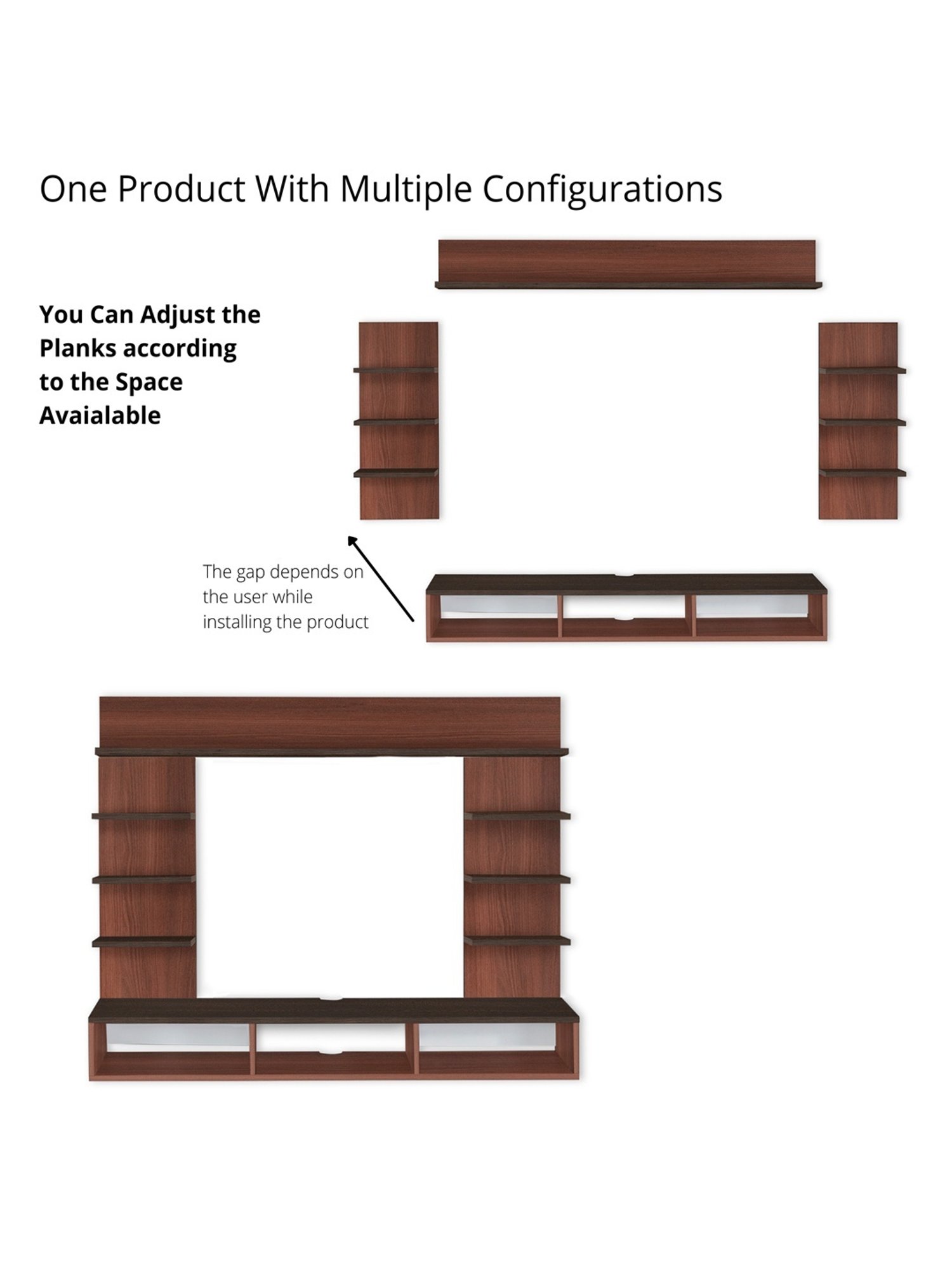 One Product With Multiple Configurations

You Can Adjust the Planks according to the Space Avaialable

The gap depends on the user while installing the product