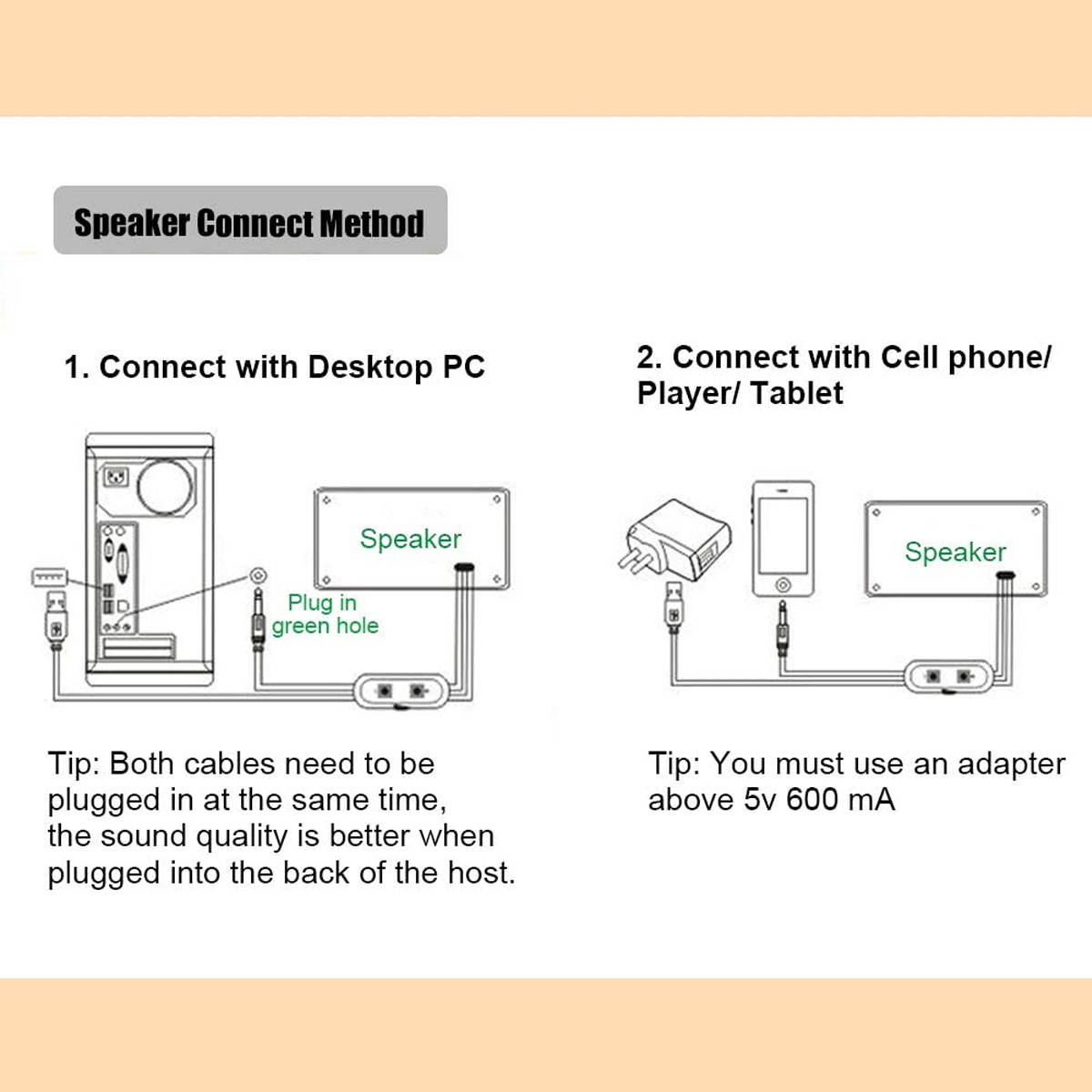 Speaker Connect Method

1. Connect with Desktop PC

Speaker

Plug in green hole

Tip: Both cables need to be plugged in at the same time, the sound quality is better when plugged into the back of the host.

2. Connect with Cell phone/ Player/ Tablet

Speaker

Tip: You must use an adapter above 5v 600 mA