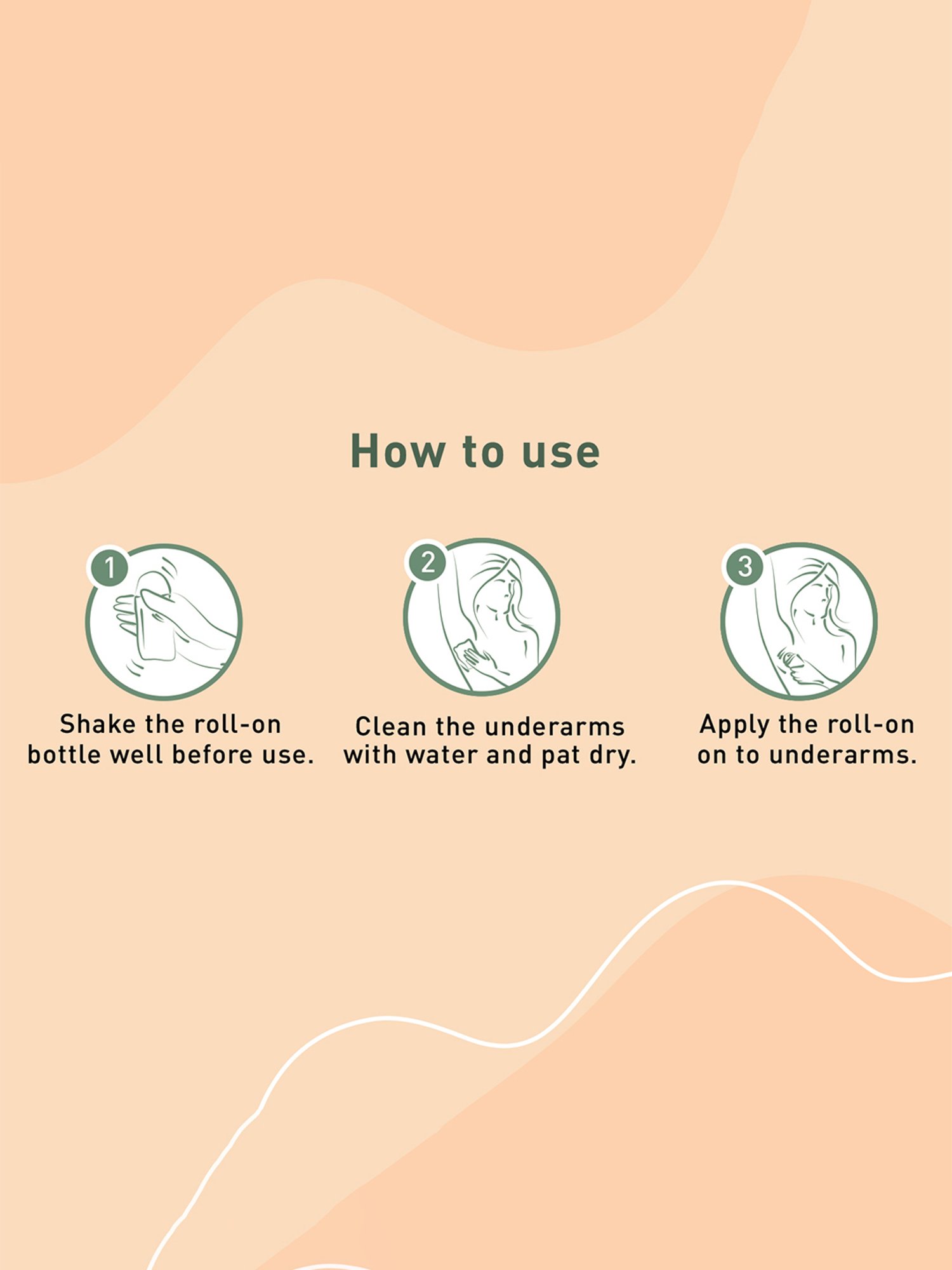 How to use

1

Shake the roll-on bottle well before use.

2

Clean the underarms with water and pat dry.

3

Apply the roll-on on to underarms.