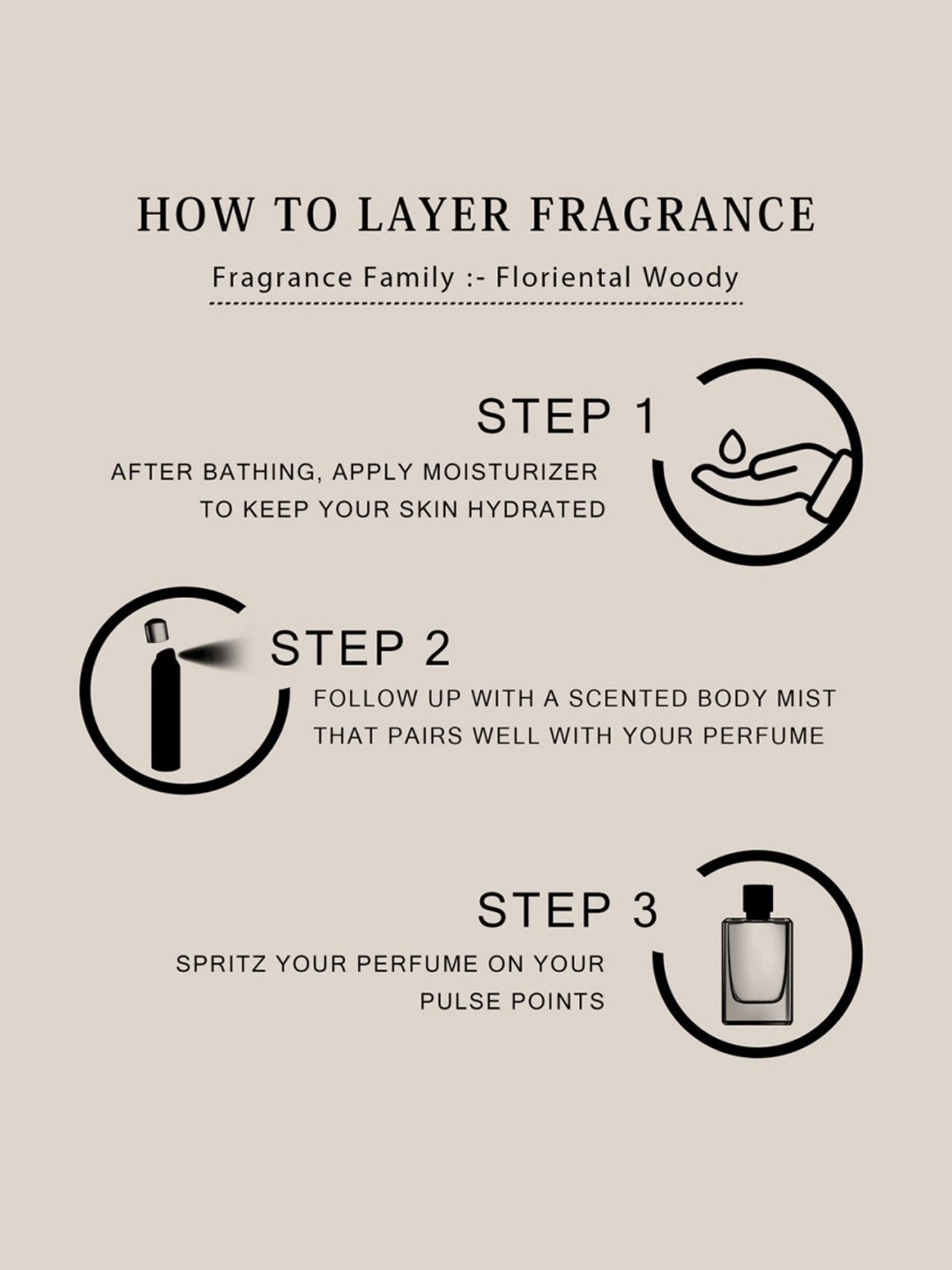 HOW TO LAYER FRAGRANCE

Fragrance Family :- Floriental Woody

STEP 1

AFTER BATHING, APPLY MOISTURIZER TO KEEP YOUR SKIN HYDRATED

STEP 2

FOLLOW UP WITH A SCENTED BODY MIST THAT PAIRS WELL WITH YOUR PERFUME

STEP 3

SPRITZ YOUR PERFUME ON YOUR PULSE POINTS