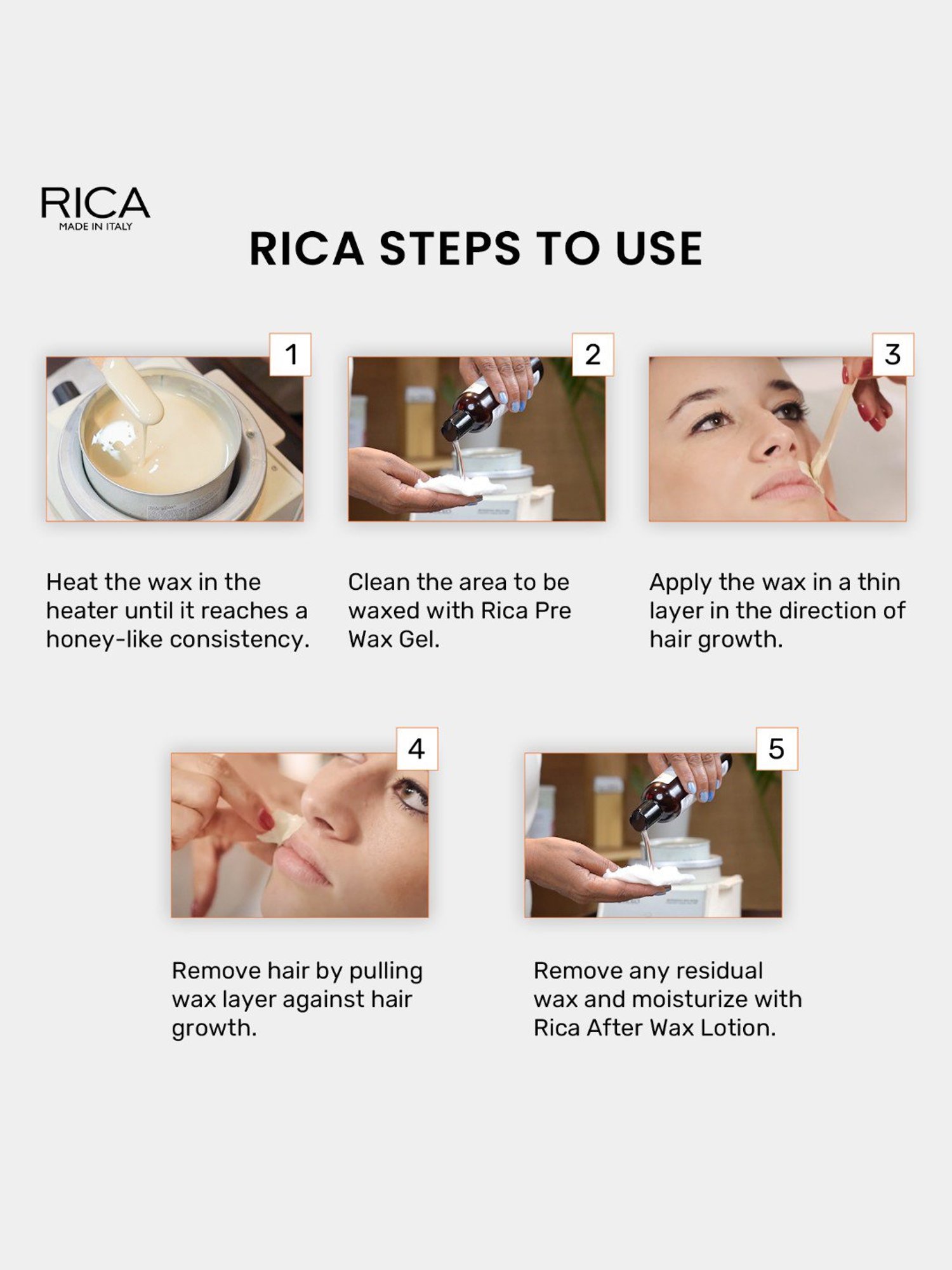 RICA
MADE IN ITALY

RICA STEPS TO USE

1

Heat the wax in the heater until it reaches a honey-like consistency.

2

Clean the area to be waxed with Rica Pre Wax Gel.

3

Apply the wax in a thin layer in the direction of hair growth.

4

Remove hair by pulling wax layer against hair growth.

5

Remove any residual wax and moisturize with Rica After Wax Lotion.