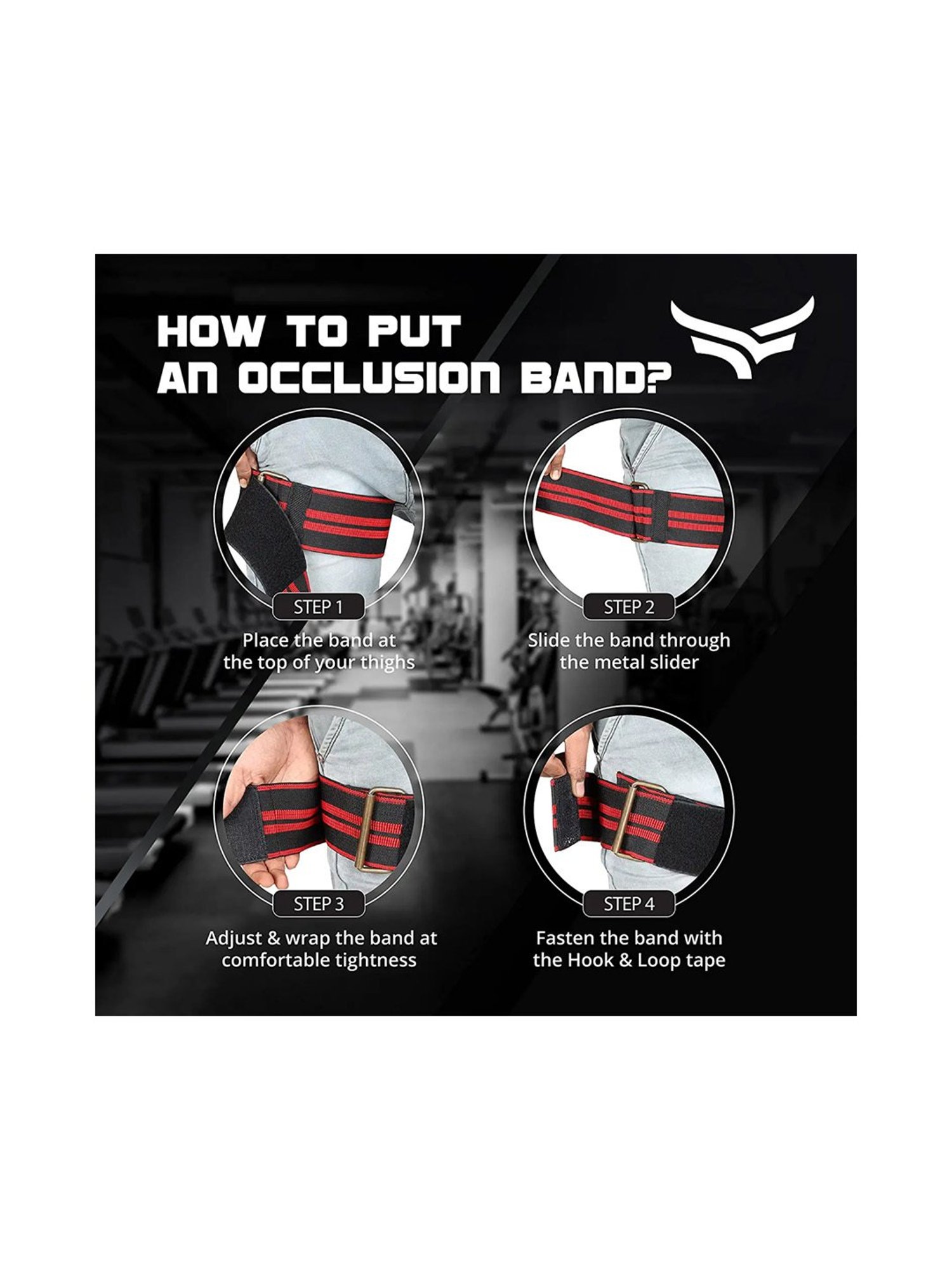 HOW TO PUT AN OCCLUSION BAND?

STEP 1

Place the band at the top of your thighs

STEP 2

Slide the band through the metal slider

STEP 3

Adjust & wrap the band at comfortable tightness

STEP 4

Fasten the band with the Hook & Loop tape