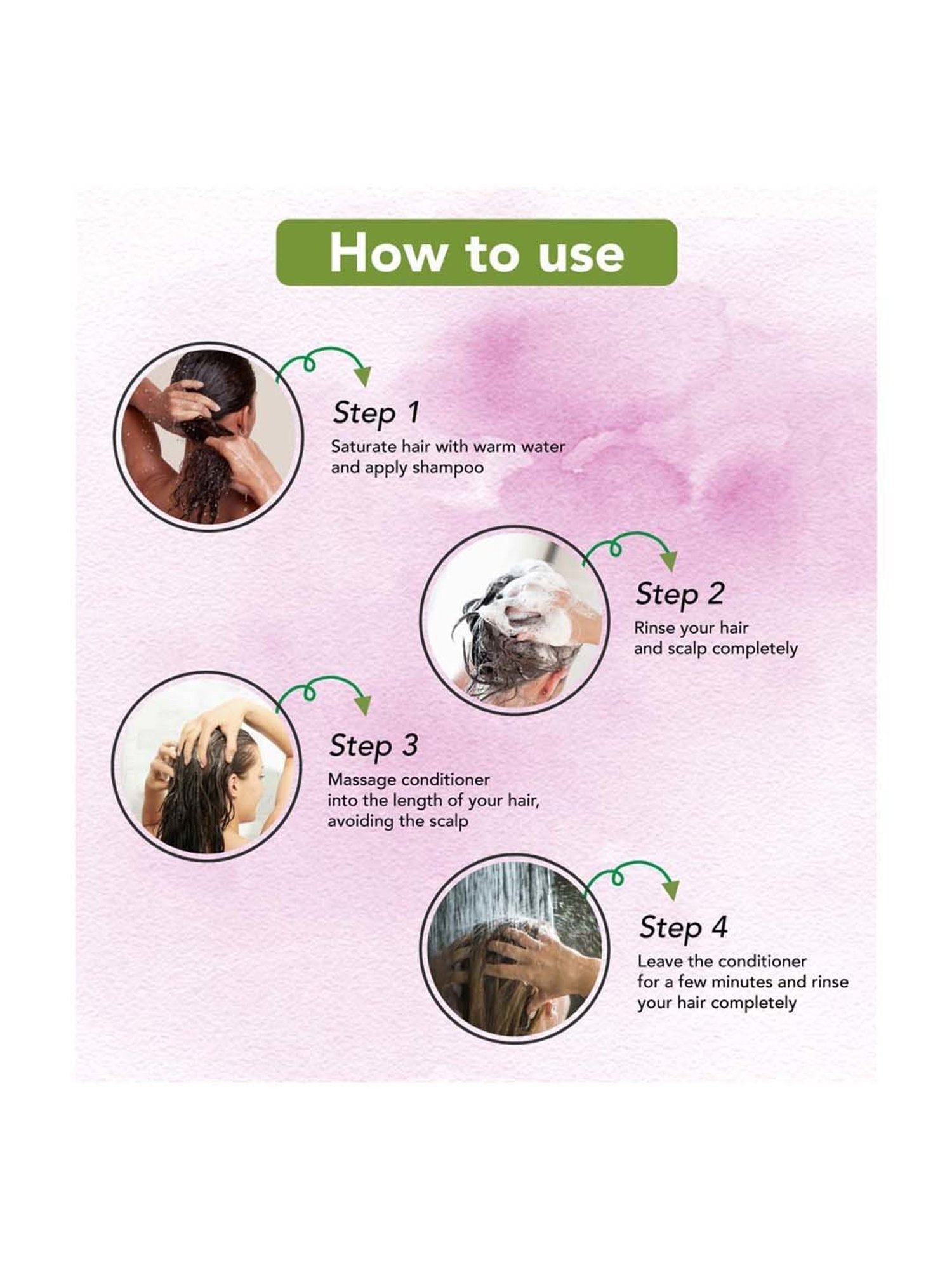 How to use

Step 1
Saturate hair with warm water and apply shampoo

Step 2
Rinse your hair and scalp completely

Step 3
Massage conditioner into the length of your hair, avoiding the scalp

Step 4
Leave the conditioner for a few minutes and rinse your hair completely