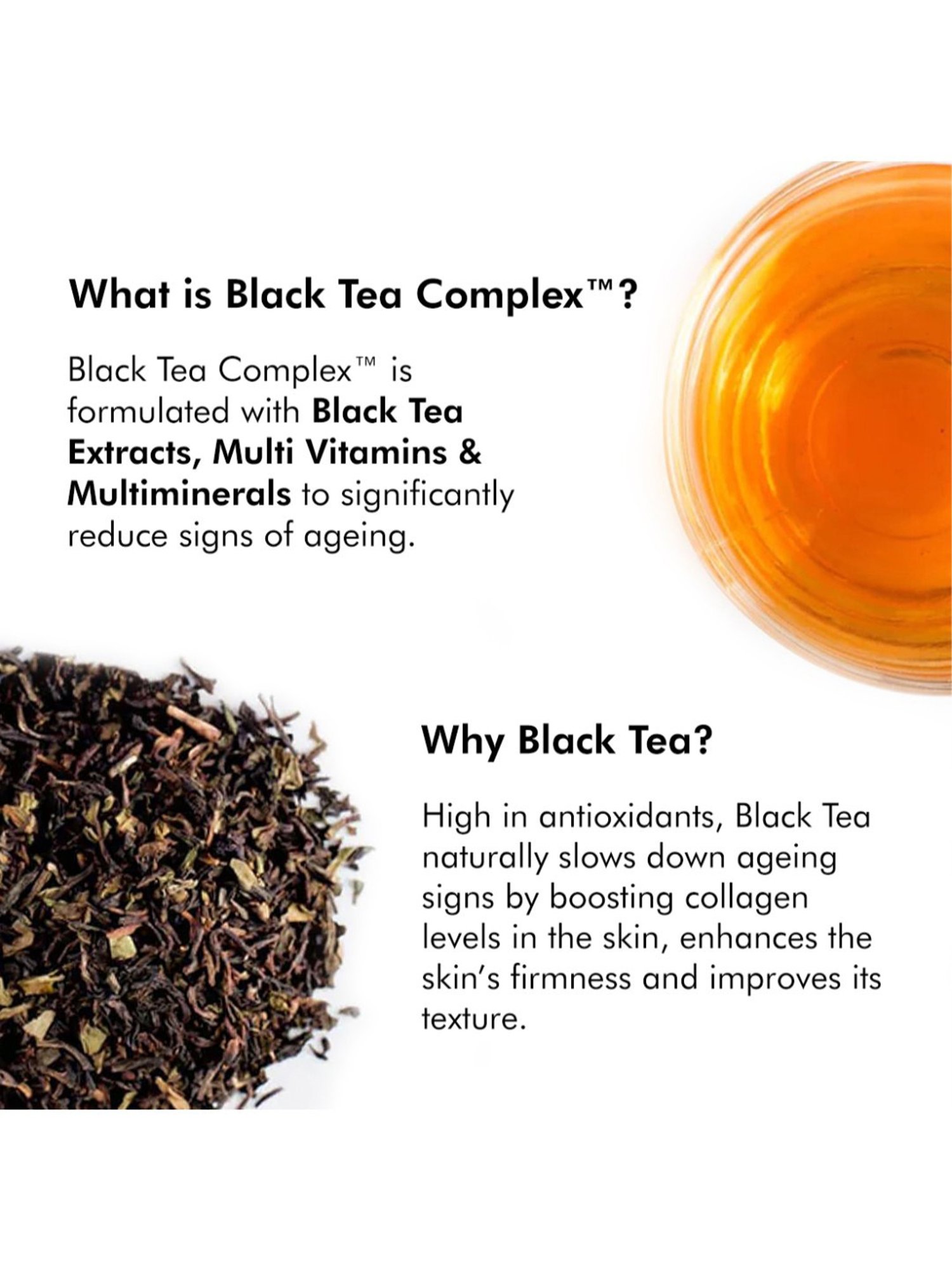 What is Black Tea Complex™?

Black Tea Complex™ is formulated with Black Tea Extracts, Multi Vitamins & Multiminerals to significantly reduce signs of ageing.

Why Black Tea?

High in antioxidants, Black Tea naturally slows down ageing signs by boosting collagen levels in the skin, enhances the skin's firmness and improves its texture.