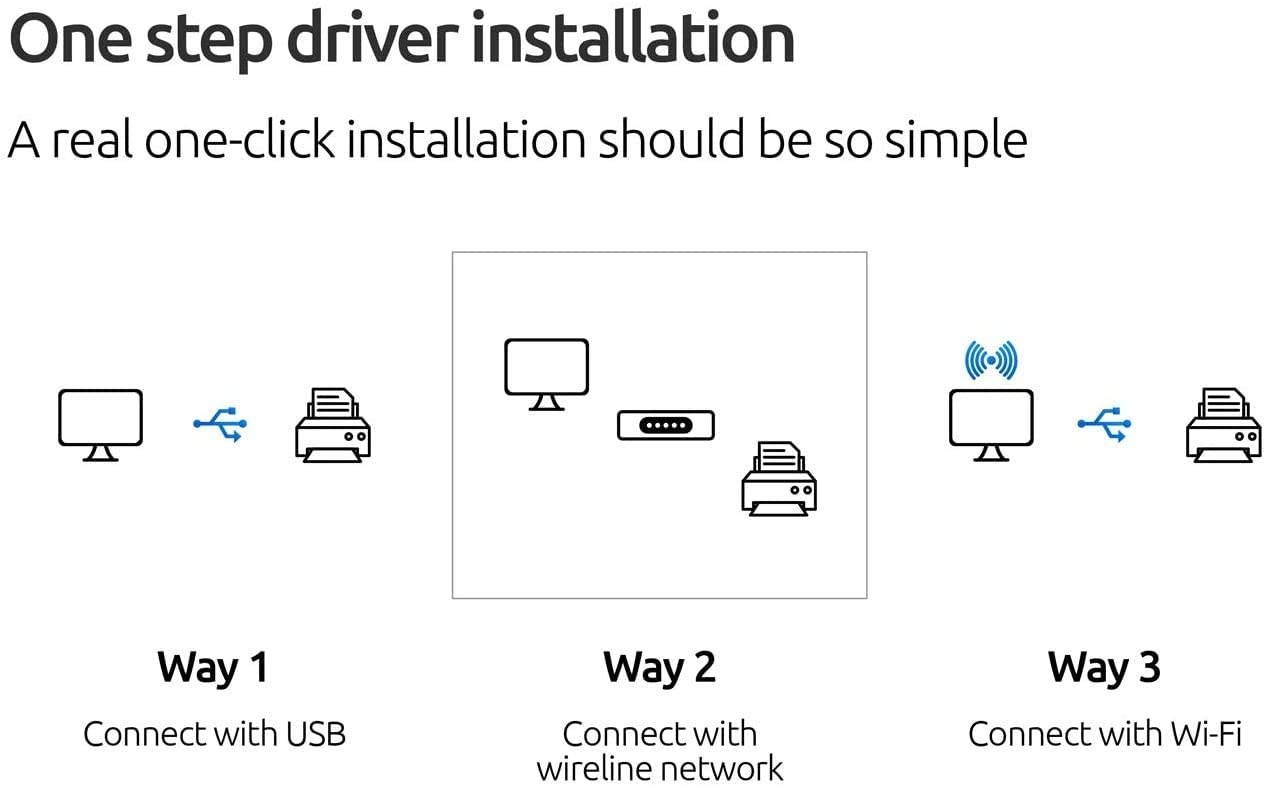 One step driver installation

A real one-click installation should be so simple

Way 1

Connect with USB

Way 2

Connect with wireline network

Way 3

Connect with Wi-Fi