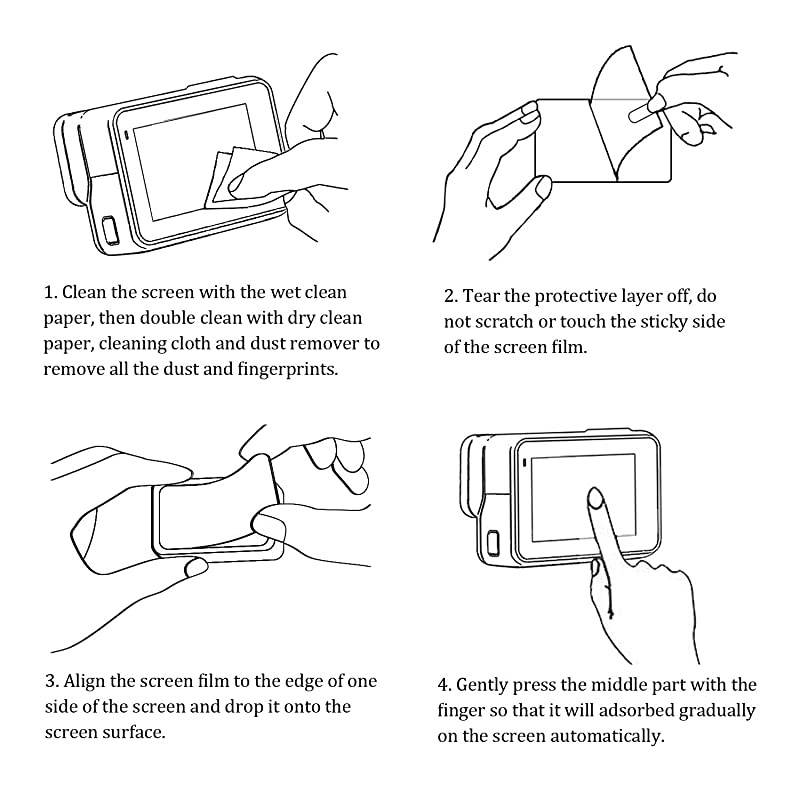 1. Clean the screen with the wet clean paper, then double clean with dry clean paper, cleaning cloth and dust remover to remove all the dust and fingerprints.

2. Tear the protective layer off, do not scratch or touch the sticky side of the screen film.

3. Align the screen film to the edge of one side of the screen and drop it onto the screen surface.

4. Gently press the middle part with the finger so that it will adsorbed gradually on the screen automatically.