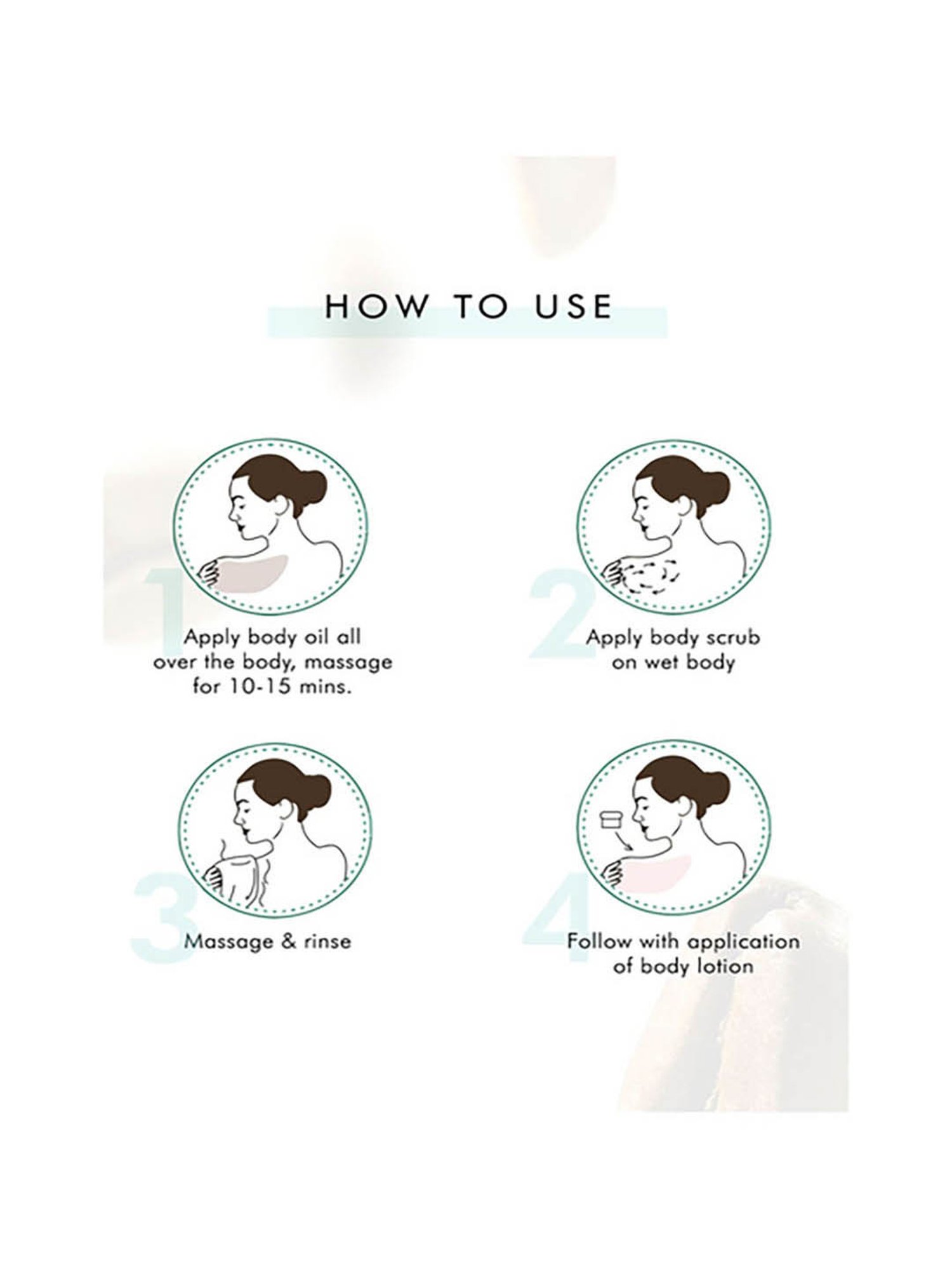 HOW TO USE

1
Apply body oil all over the body, massage for 10-15 mins.

2
Apply body scrub on wet body

3
Massage & rinse

4
Follow with application of body lotion