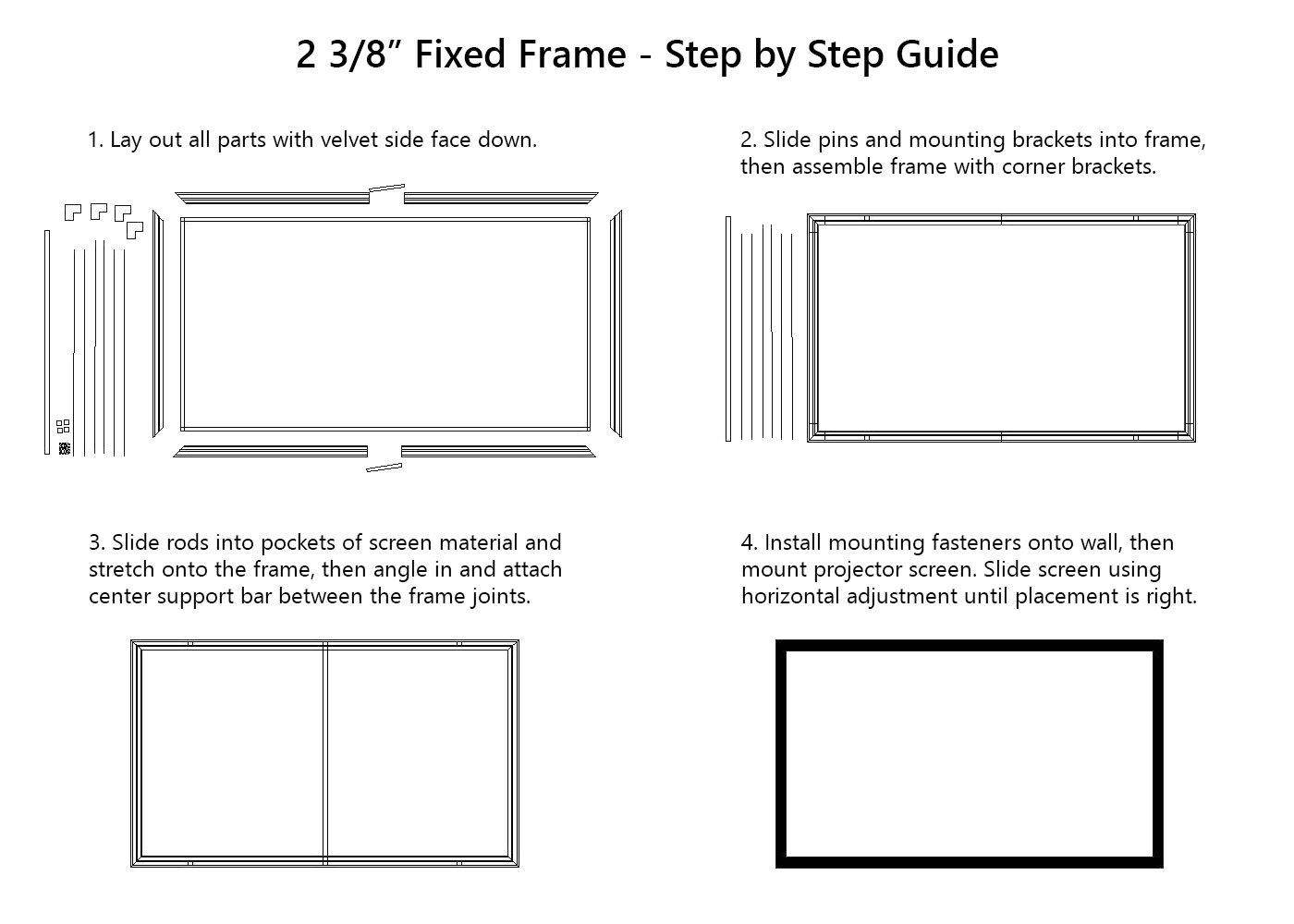 2 3/8” Fixed Frame - Step by Step Guide

1. Lay out all parts with velvet side face down.

2. Slide pins and mounting brackets into frame, then assemble frame with corner brackets.

3. Slide rods into pockets of screen material and stretch onto the frame, then angle in and attach center support bar between the frame joints.

4. Install mounting fasteners onto wall, then mount projector screen. Slide screen using horizontal adjustment until placement is right.