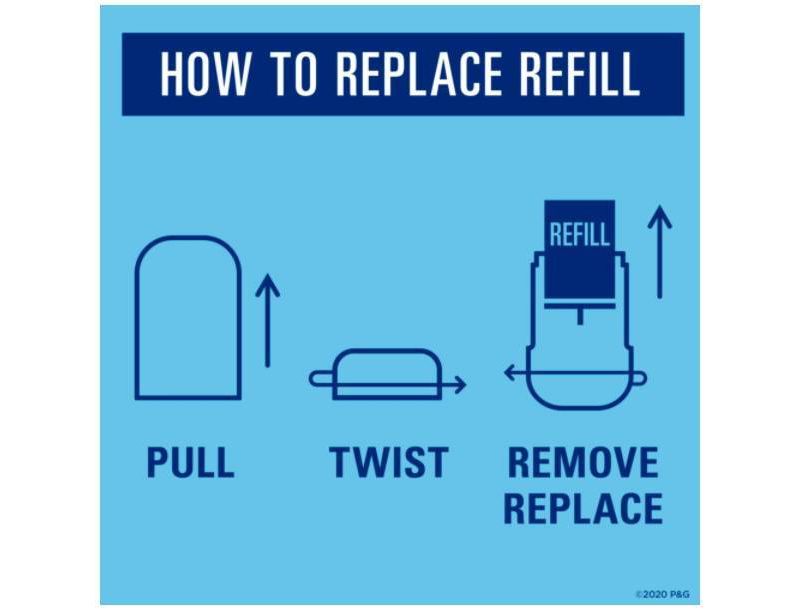 HOW TO REPLACE REFILL

REFILL

PULL

TWIST

REMOVE
REPLACE

©2020 P&G