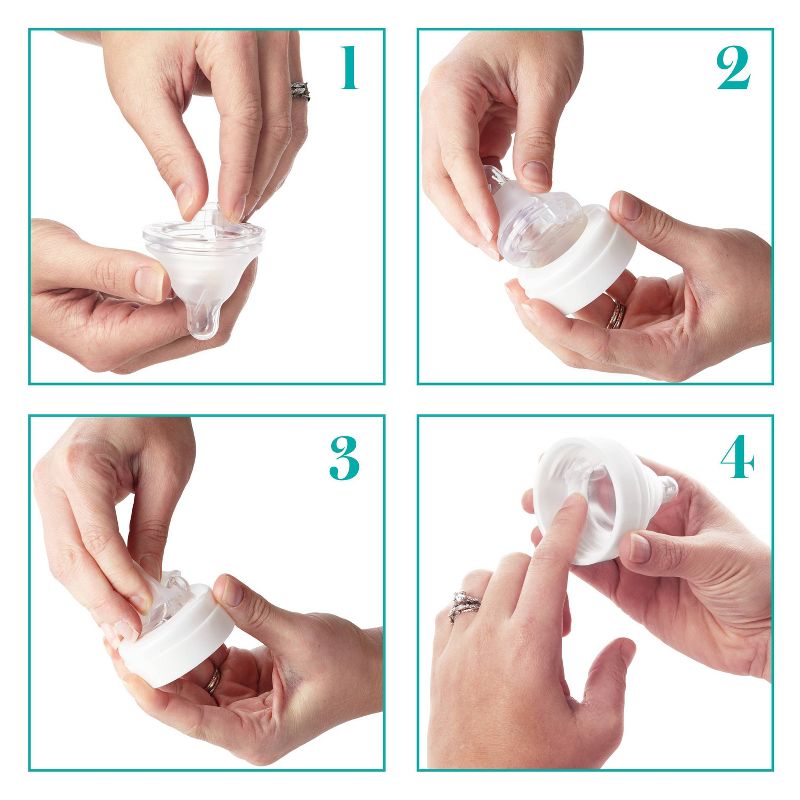 1

2

3

4