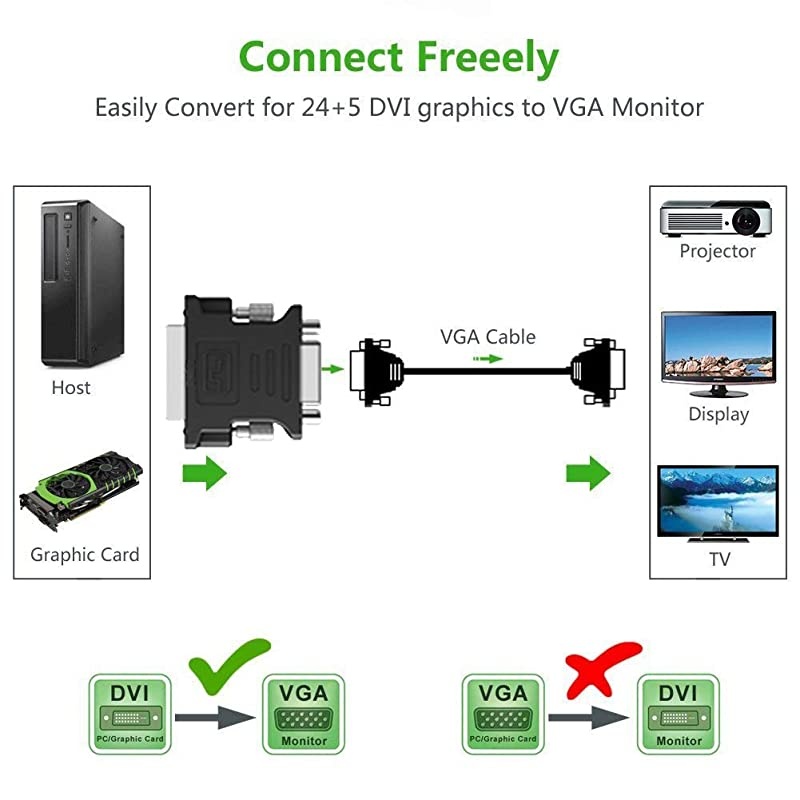 Connect Freeely

Easily Convert for 24+5 DVI graphics to VGA Monitor

Host

Graphic Card

VGA Cable

Projector

Display

TV

DVI
PC/Graphic Card

VGA
Monitor

VGA
PC/Graphic Card

DVI
Monitor