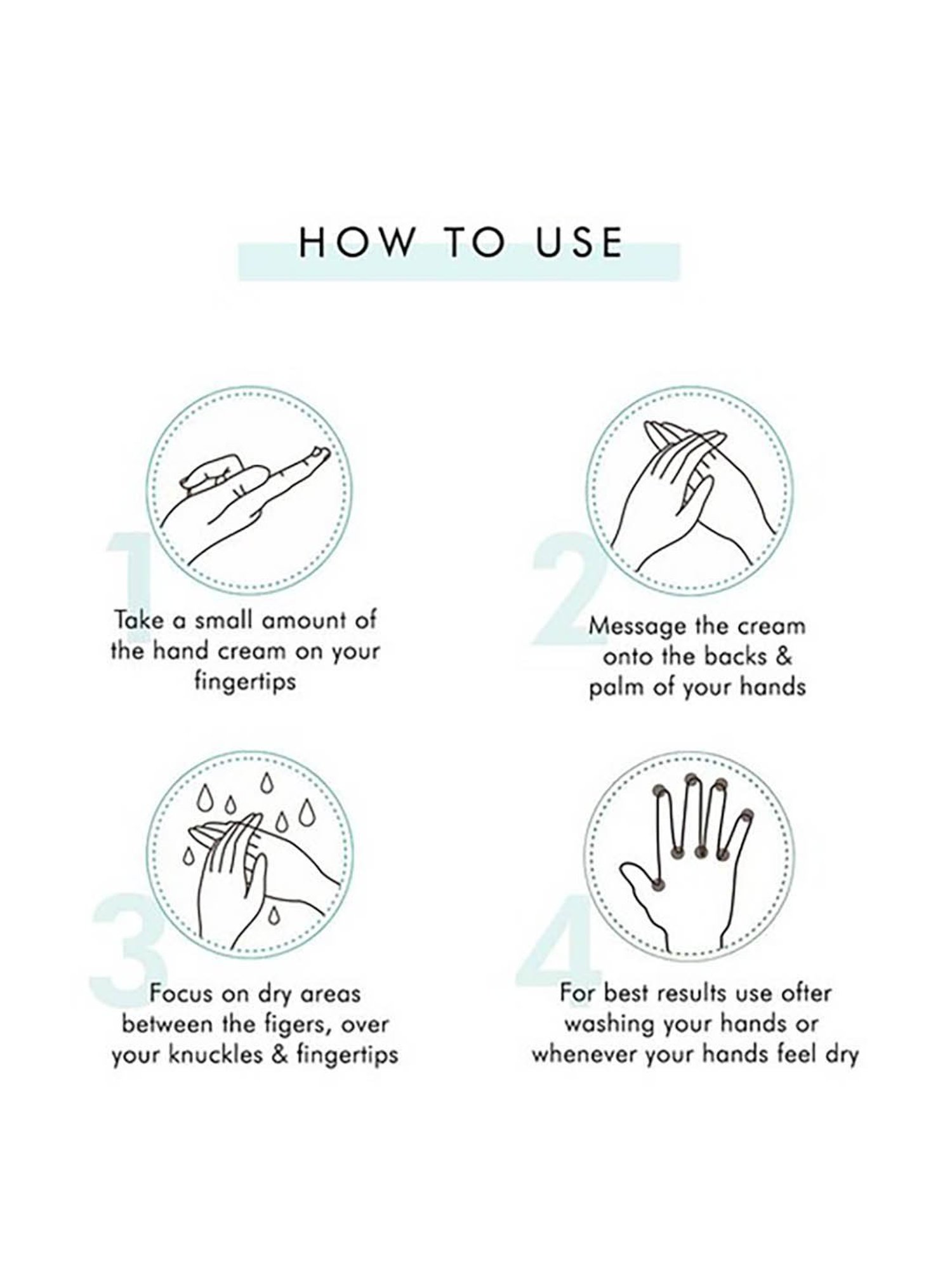 HOW TO USE

1

Take a small amount of the hand cream on your fingertips

2

Message the cream onto the backs & palm of your hands

3

Focus on dry areas between the figers, over your knuckles & fingertips

4

For best results use ofter washing your hands or whenever your hands feel dry