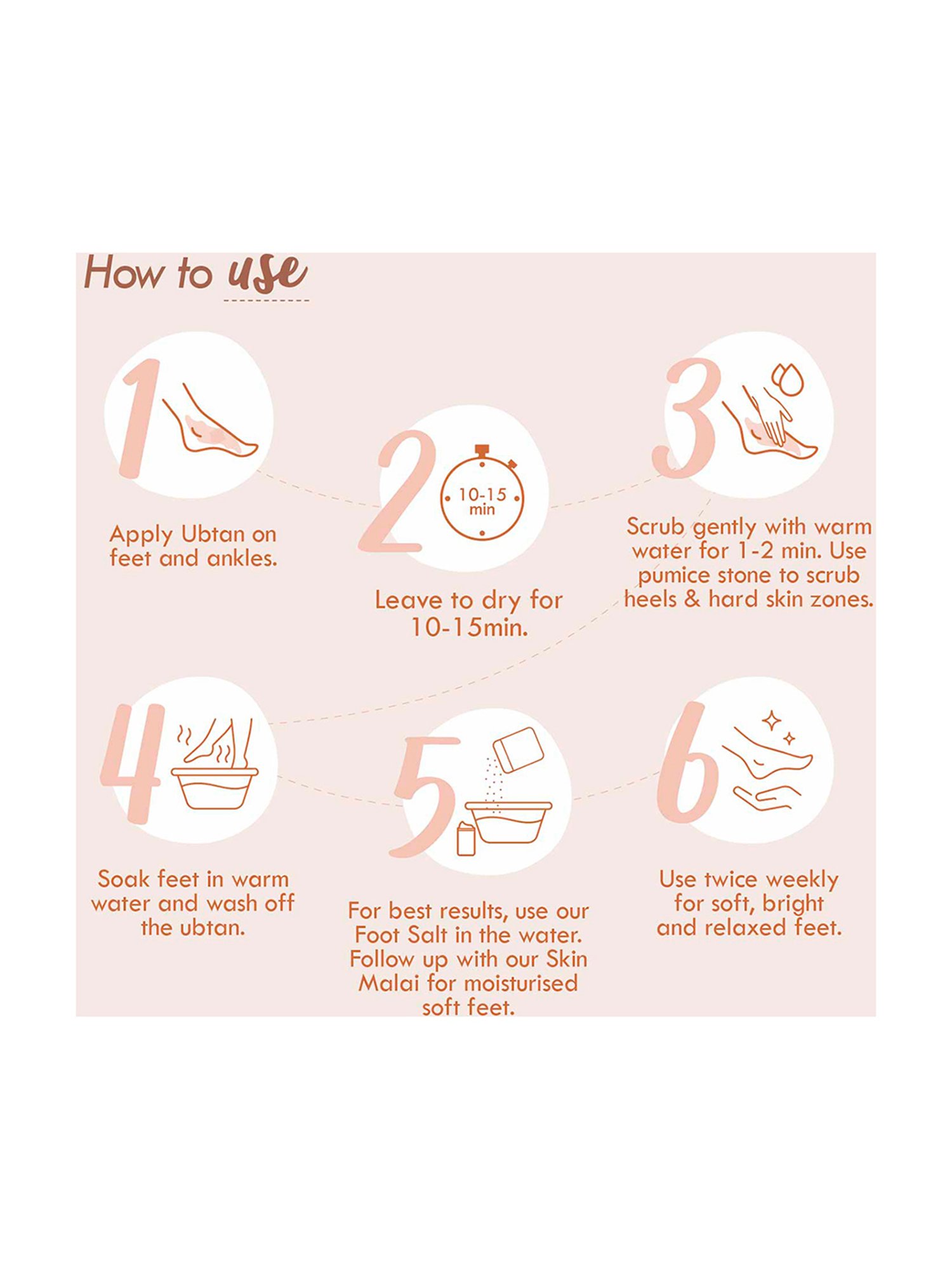 How to use

1

Apply Ubtan on feet and ankles.

2

10-15 min

Leave to dry for 10-15min.

3

Scrub gently with warm water for 1-2 min. Use pumice stone to scrub heels & hard skin zones.

4

Soak feet in warm water and wash off the ubtan.

5

For best results, use our Foot Salt in the water. Follow up with our Skin Malai for moisturised soft feet.

6

Use twice weekly for soft, bright and relaxed feet.