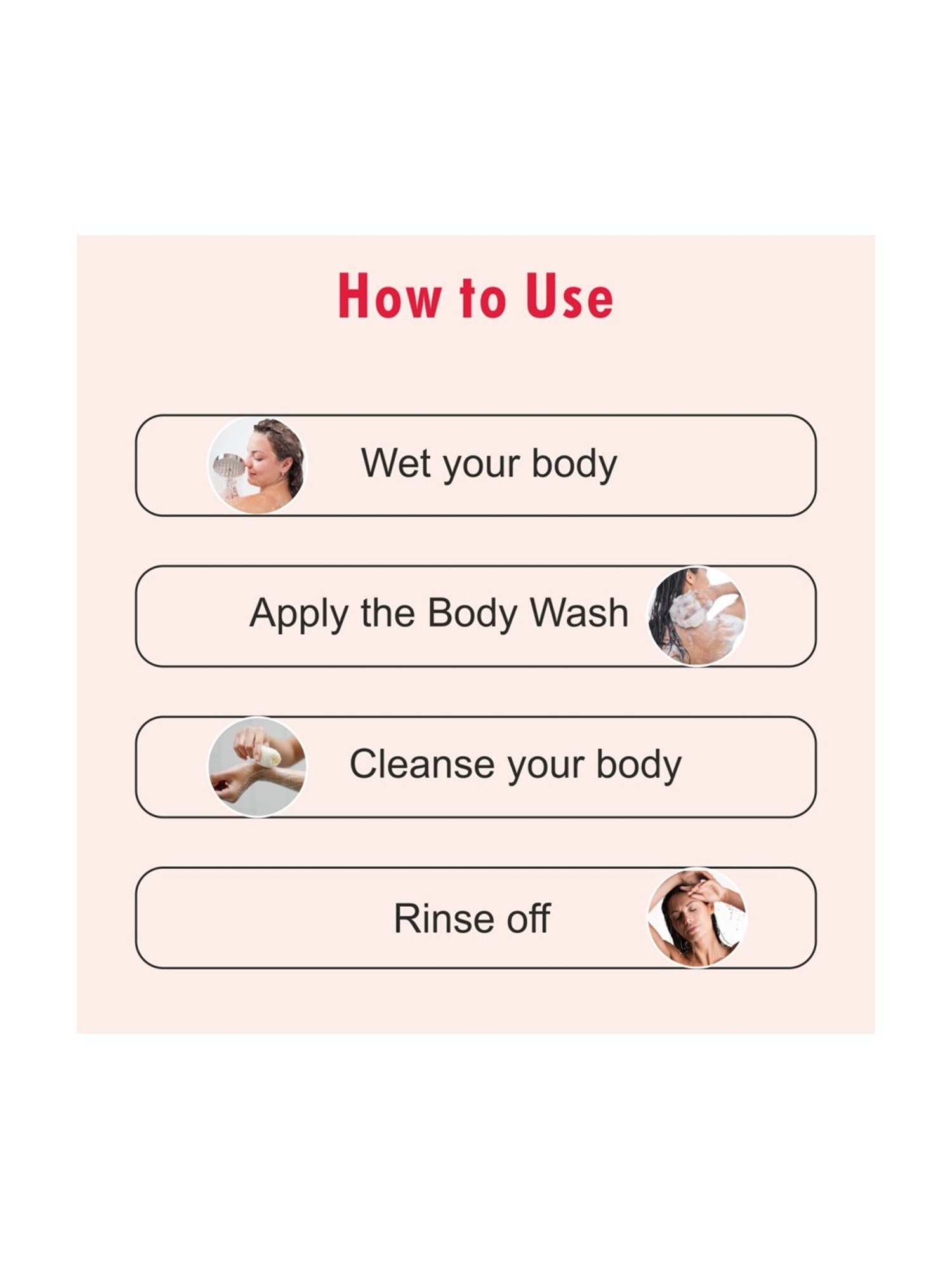 How to Use

Wet your body

Apply the Body Wash

Cleanse your body

Rinse off