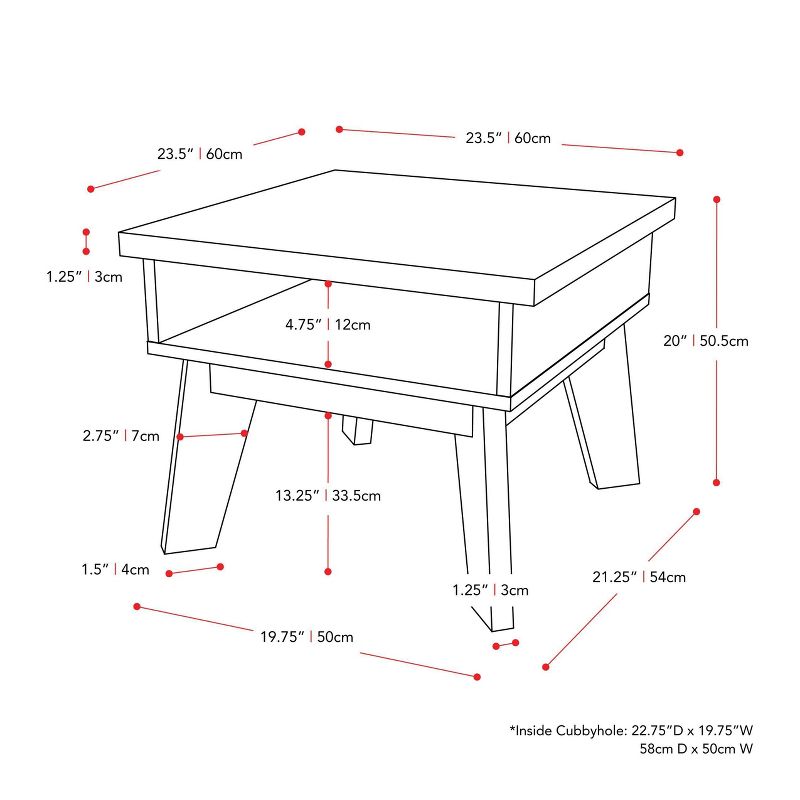 23.5" | 60cm

23.5" | 60cm

1.25" | 3cm

4.75" | 12cm

20" | 50.5cm

2.75" | 7cm

13.25" | 33.5cm

1.5" | 4cm

1.25" | 3cm

21.25" | 54cm

19.75" | 50cm

*Inside Cubbyhole: 22.75"D x 19.75"W
58cm D x 50cm W