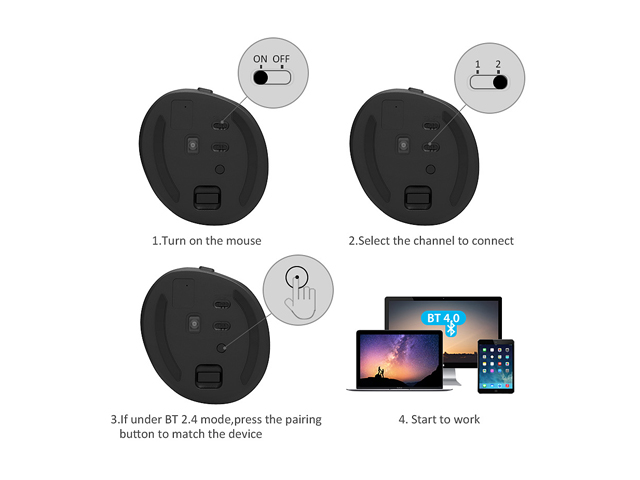 ON OFF

1.Turn on the mouse

1 2

2.Select the channel to connect

3.If under BT 2.4 mode,press the pairing button to match the device

BT 4.0

4. Start to work