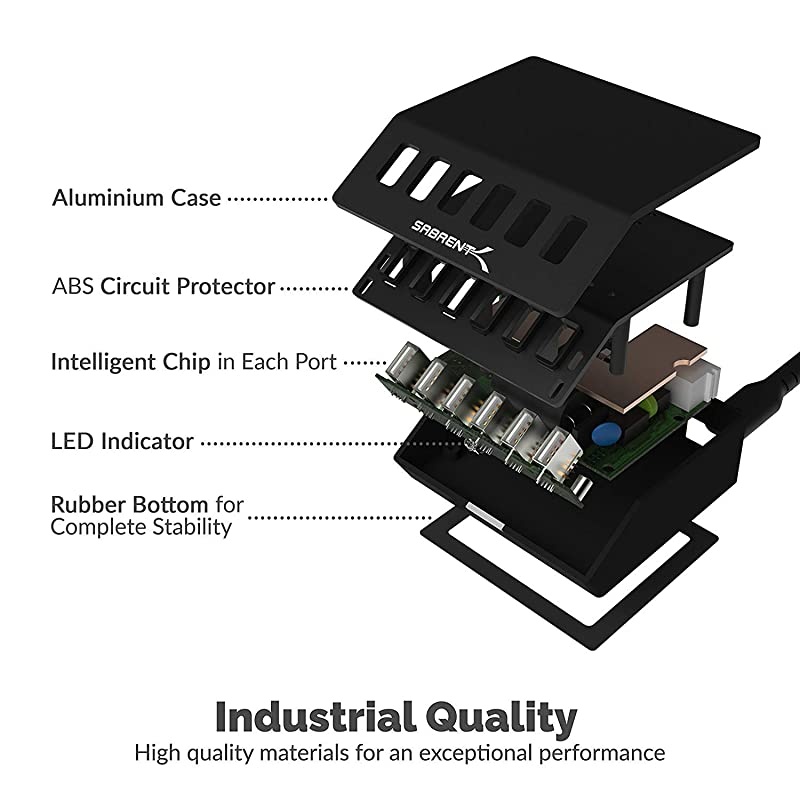 Aluminium Case

SABRENT

ABS Circuit Protector

Intelligent Chip in Each Port

LED Indicator

Rubber Bottom for Complete Stability

Industrial Quality
High quality materials for an exceptional performance