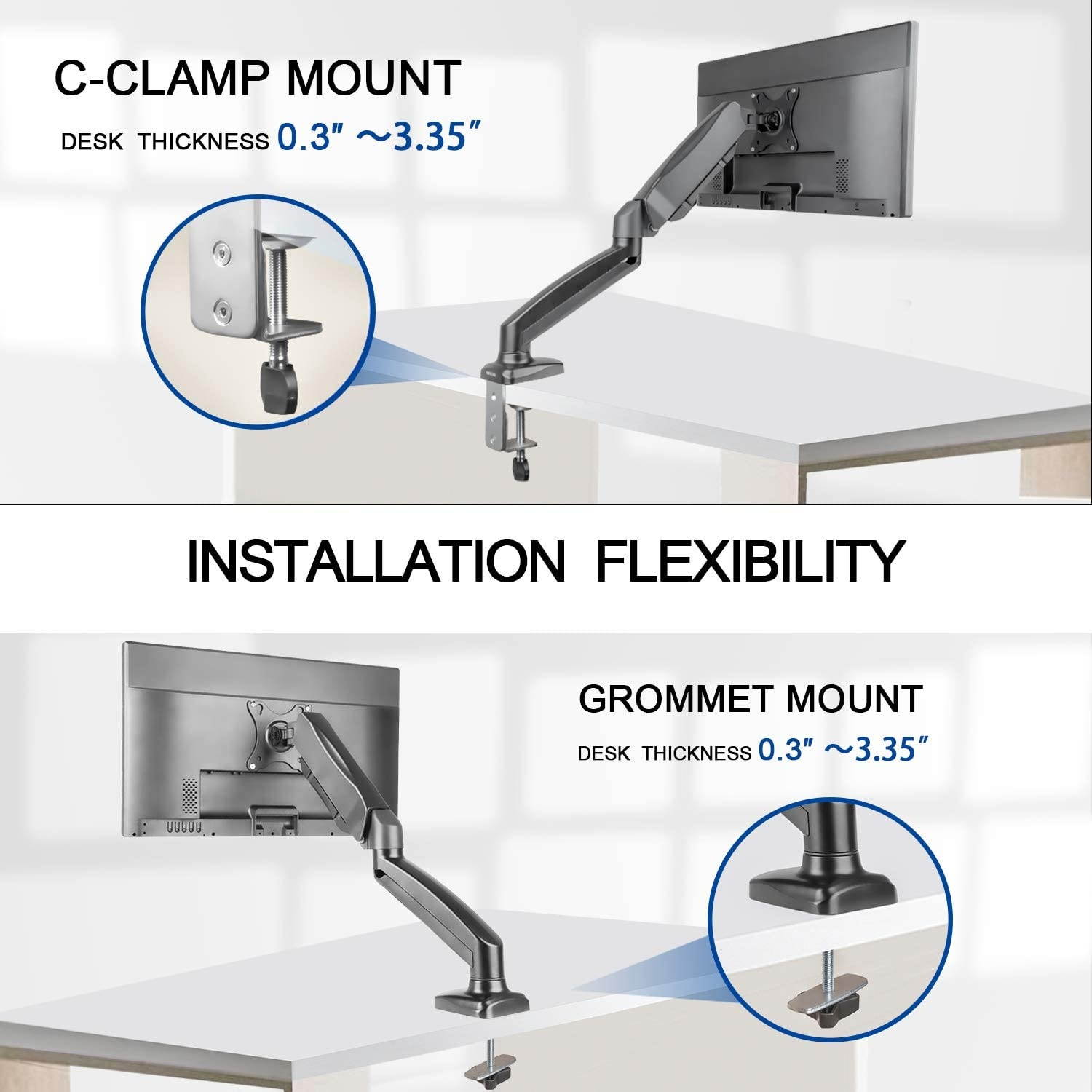 C-CLAMP MOUNT

DESK THICKNESS 0.3″ ～3.35″

INSTALLATION FLEXIBILITY

GROMMET MOUNT

DESK THICKNESS 0.3″ ～3.35″