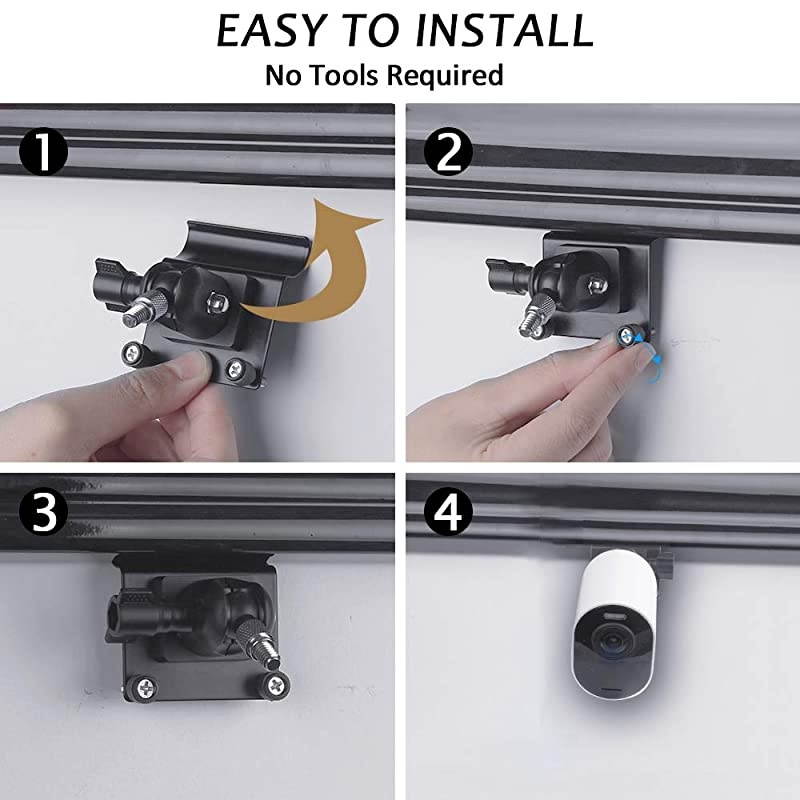 EASY TO INSTALL
No Tools Required

1

2

3

4