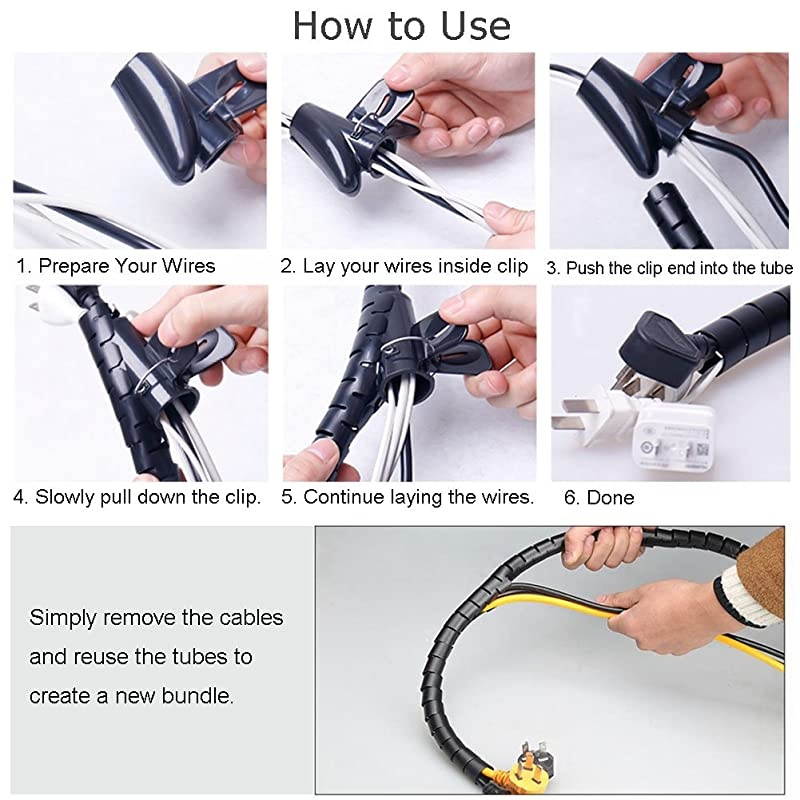 How to Use

1. Prepare Your Wires

2. Lay your wires inside clip

3. Push the clip end into the tube

4. Slowly pull down the clip.

5. Continue laying the wires.

6. Done

Simply remove the cables and reuse the tubes to create a new bundle.