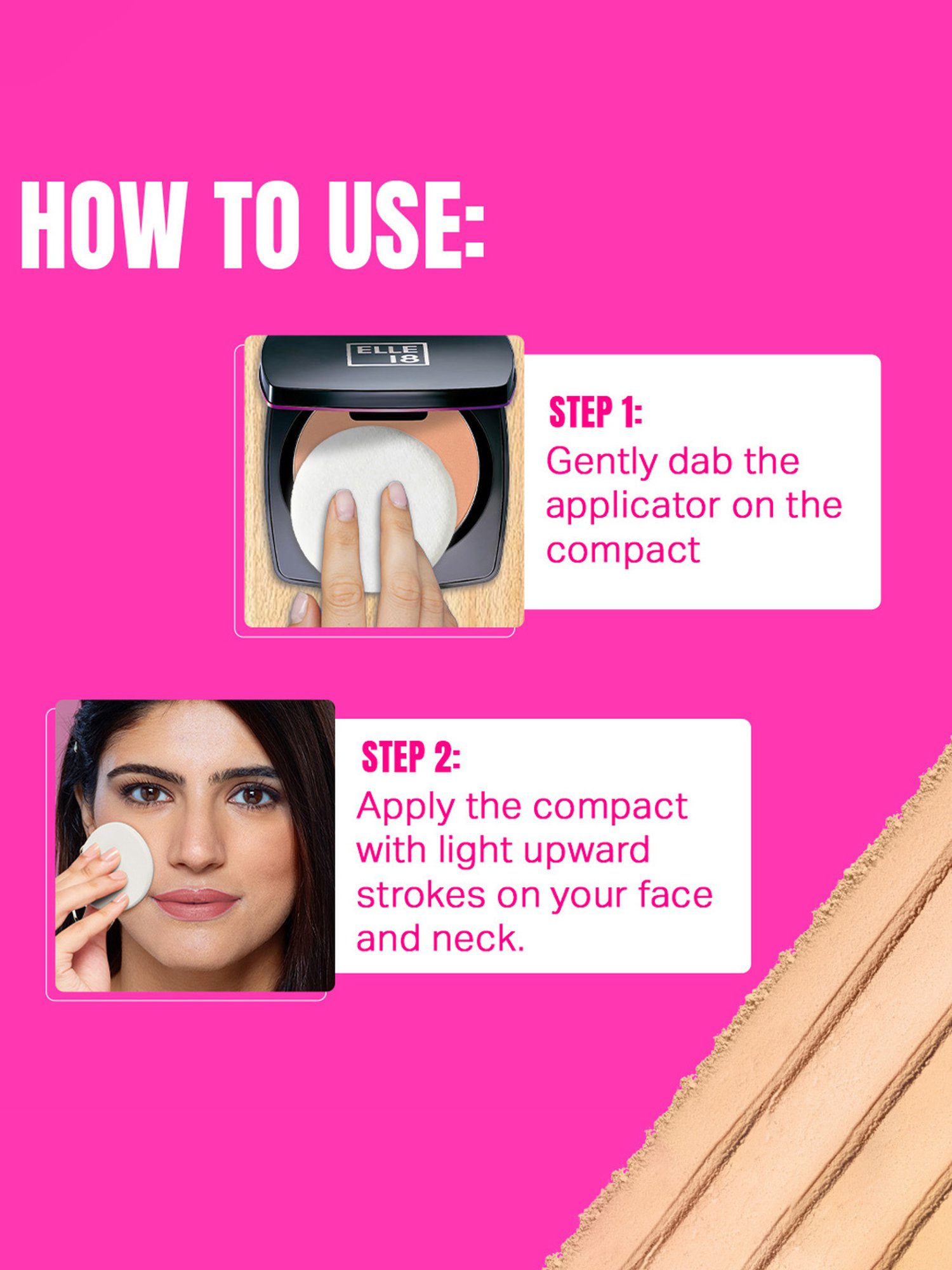 HOW TO USE:

ELLE 18

STEP 1:
Gently dab the applicator on the compact

STEP 2:
Apply the compact with light upward strokes on your face and neck.