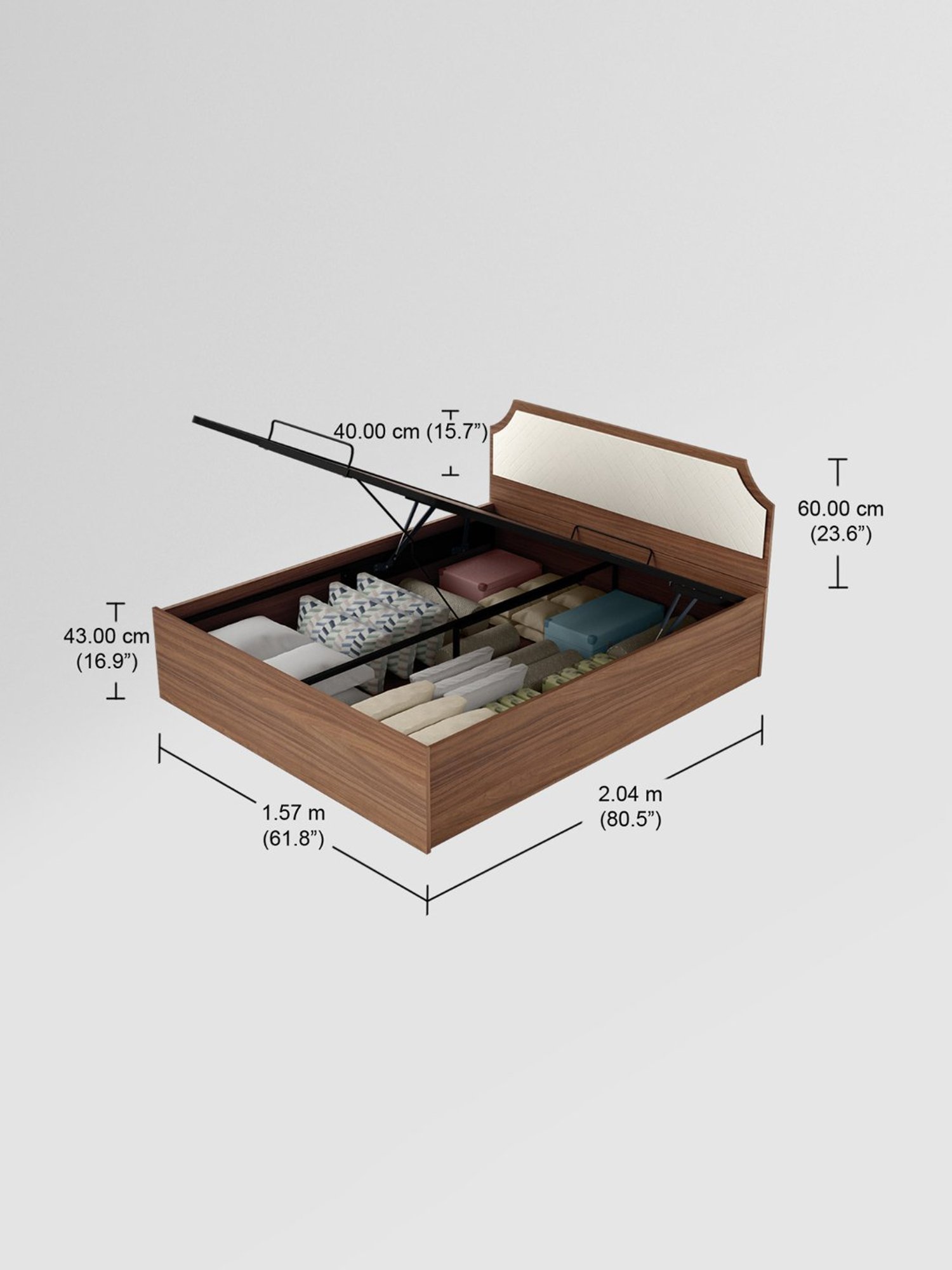 40.00 cm (15.7”)

60.00 cm
(23.6”)

43.00 cm
(16.9”)

1.57 m
(61.8”)

2.04 m
(80.5”)