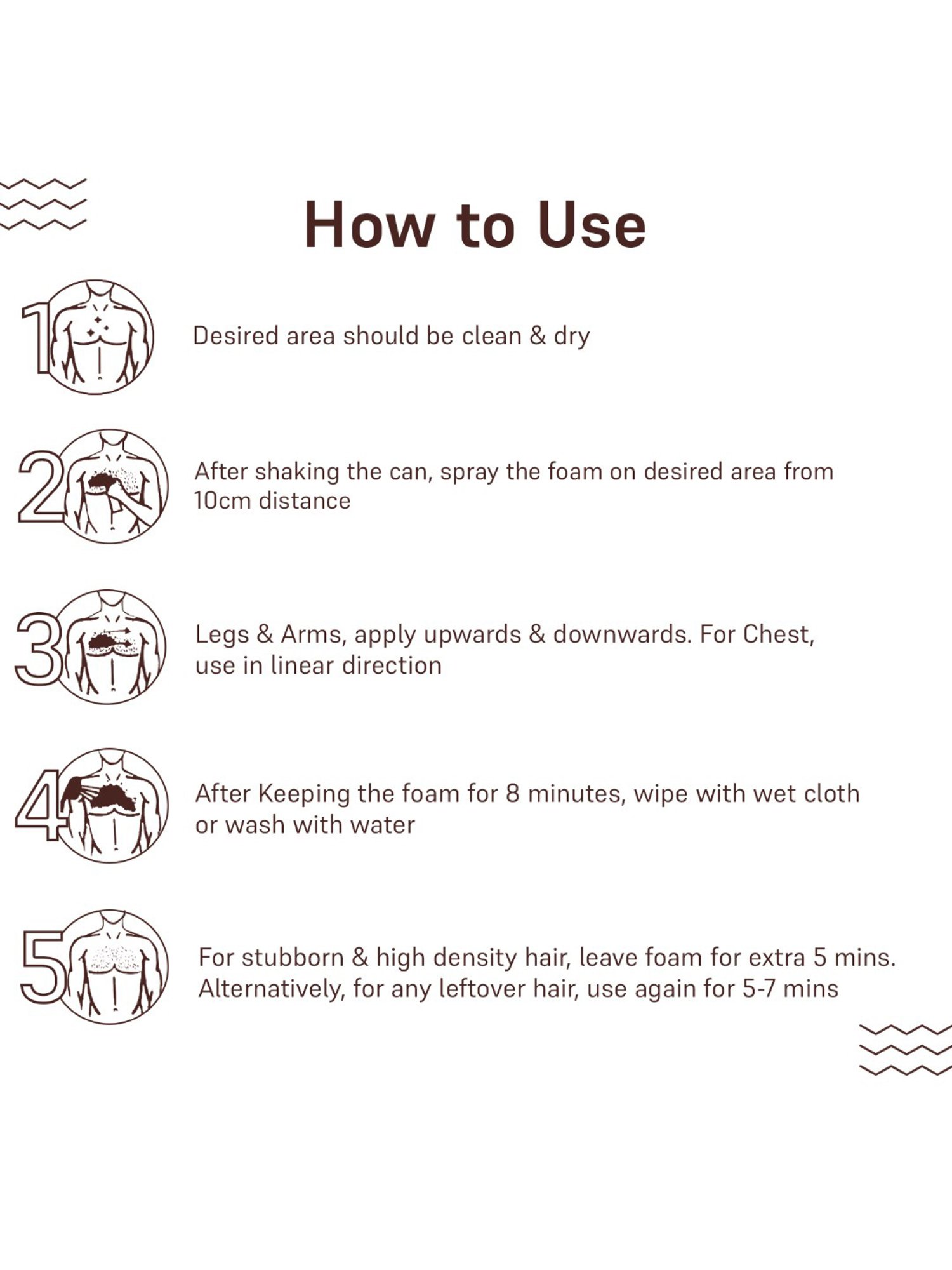 How to Use

1 Desired area should be clean & dry

2 After shaking the can, spray the foam on desired area from 10cm distance

3 Legs & Arms, apply upwards & downwards. For Chest, use in linear direction

4 After Keeping the foam for 8 minutes, wipe with wet cloth or wash with water

5 For stubborn & high density hair, leave foam for extra 5 mins. Alternatively, for any leftover hair, use again for 5-7 mins