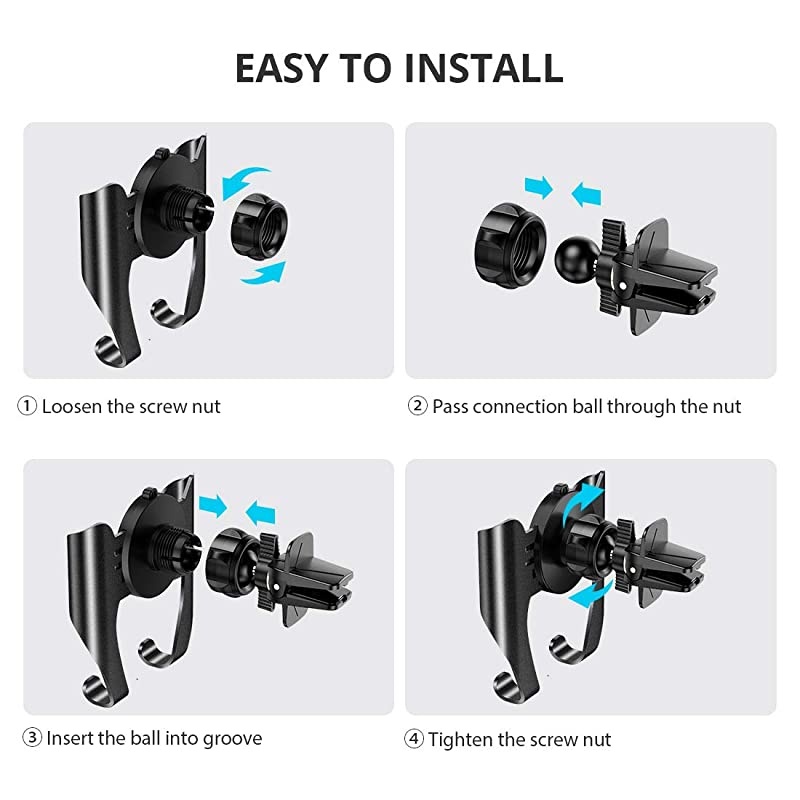 EASY TO INSTALL

① Loosen the screw nut

② Pass connection ball through the nut

③ Insert the ball into groove

④ Tighten the screw nut