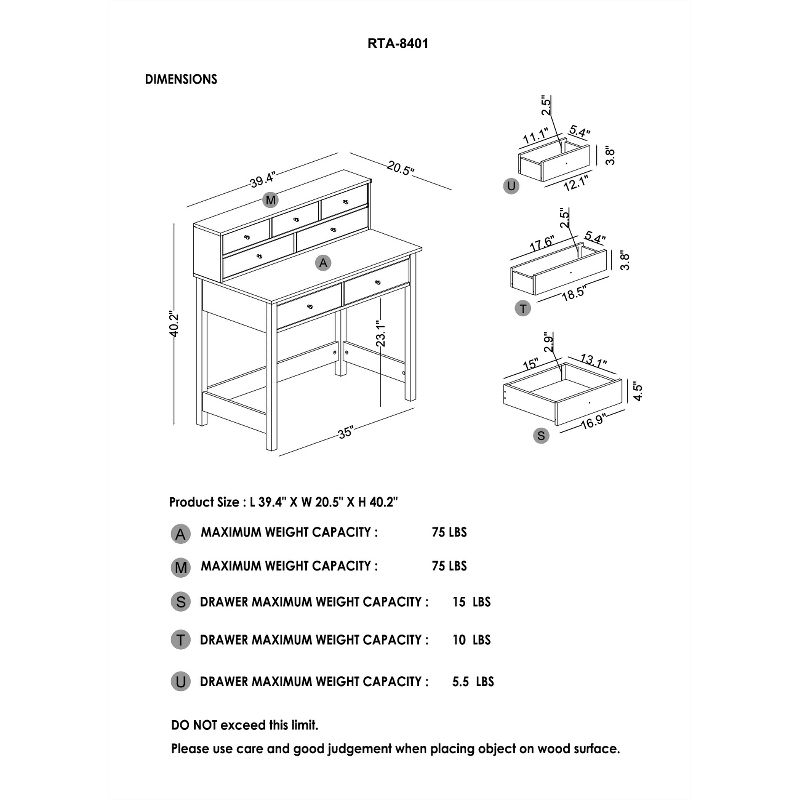 RTA-8401

DIMENSIONS

39.4"
20.5"
M
A
40.2"
23.1"
35"

2.5"
11.1"
5.4"
3.8"
12.1"
U

2.5"
17.6"
5.4"
3.8"
18.5"
T

2.9"
15"
13.1"
4.5"
16.9"
S

Product Size : L 39.4" X W 20.5" X H 40.2"

A MAXIMUM WEIGHT CAPACITY : 75 LBS

M MAXIMUM WEIGHT CAPACITY : 75 LBS

S DRAWER MAXIMUM WEIGHT CAPACITY : 15 LBS

T DRAWER MAXIMUM WEIGHT CAPACITY : 10 LBS

U DRAWER MAXIMUM WEIGHT CAPACITY : 5.5 LBS

DO NOT exceed this limit.
Please use care and good judgement when placing object on wood surface.